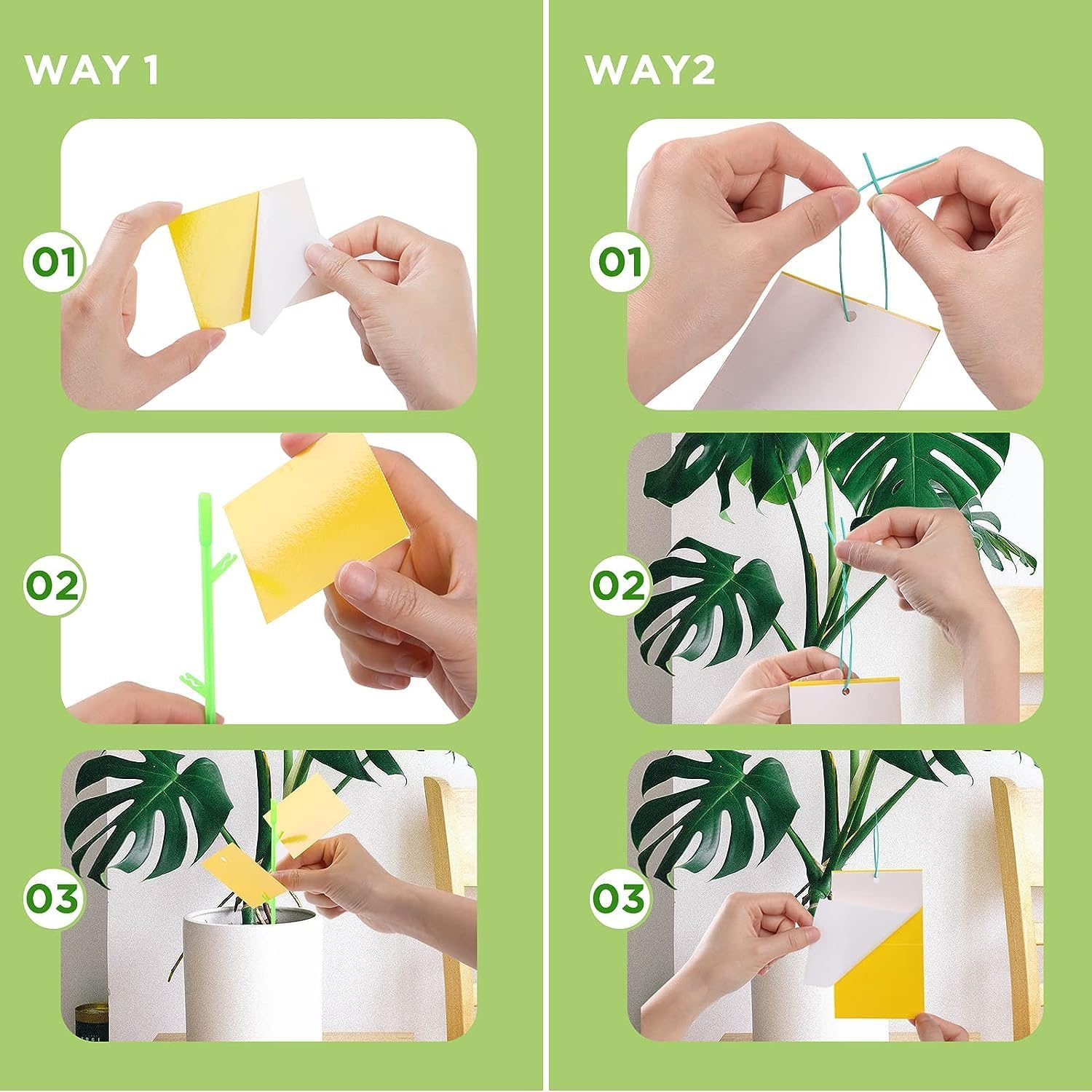 WAY 1

01

02

03

WAY2

01

02

03