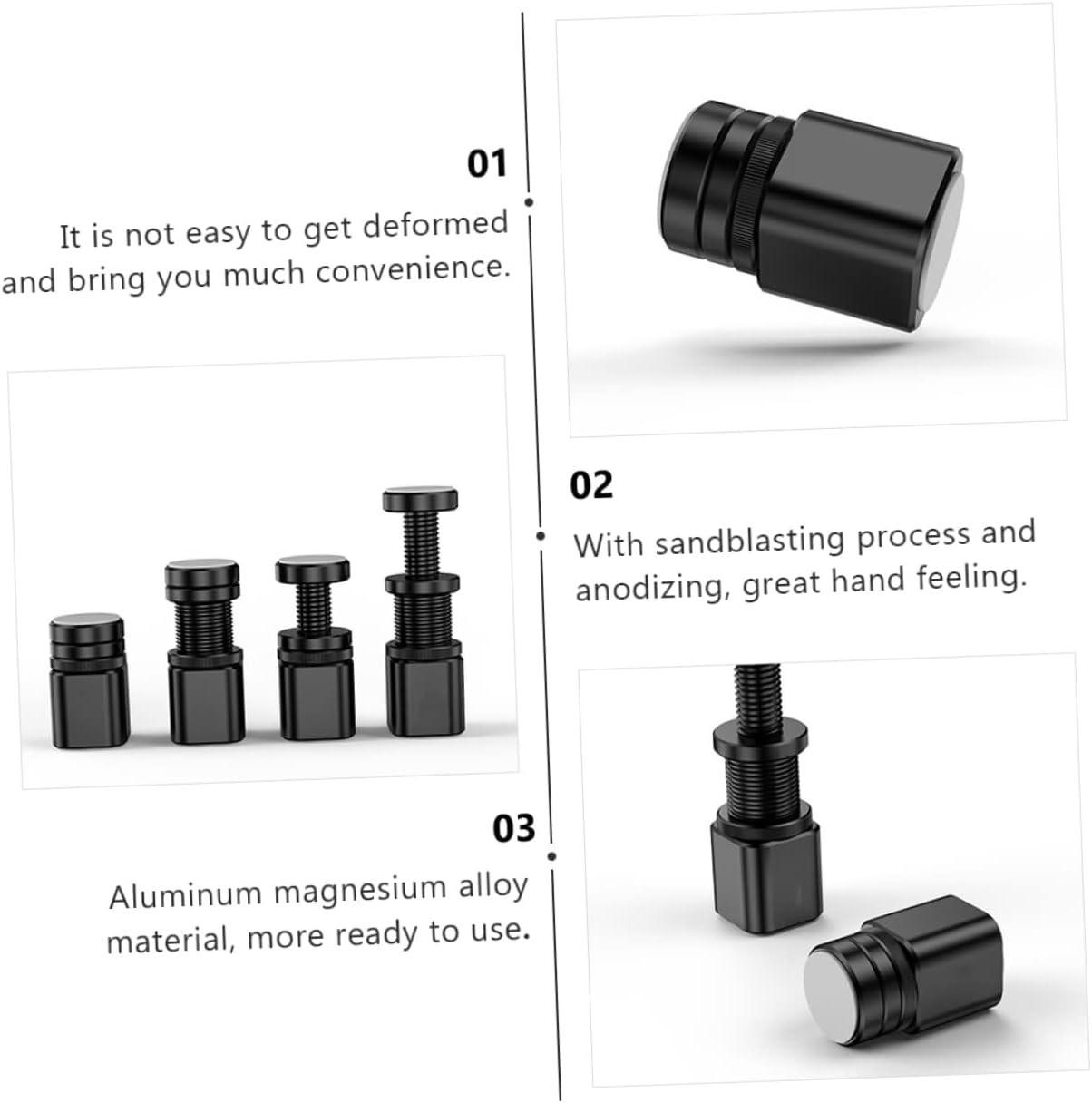 01

It is not easy to get deformed and bring you much convenience.

02

With sandblasting process and anodizing, great hand feeling.

03

Aluminum magnesium alloy material, more ready to use.