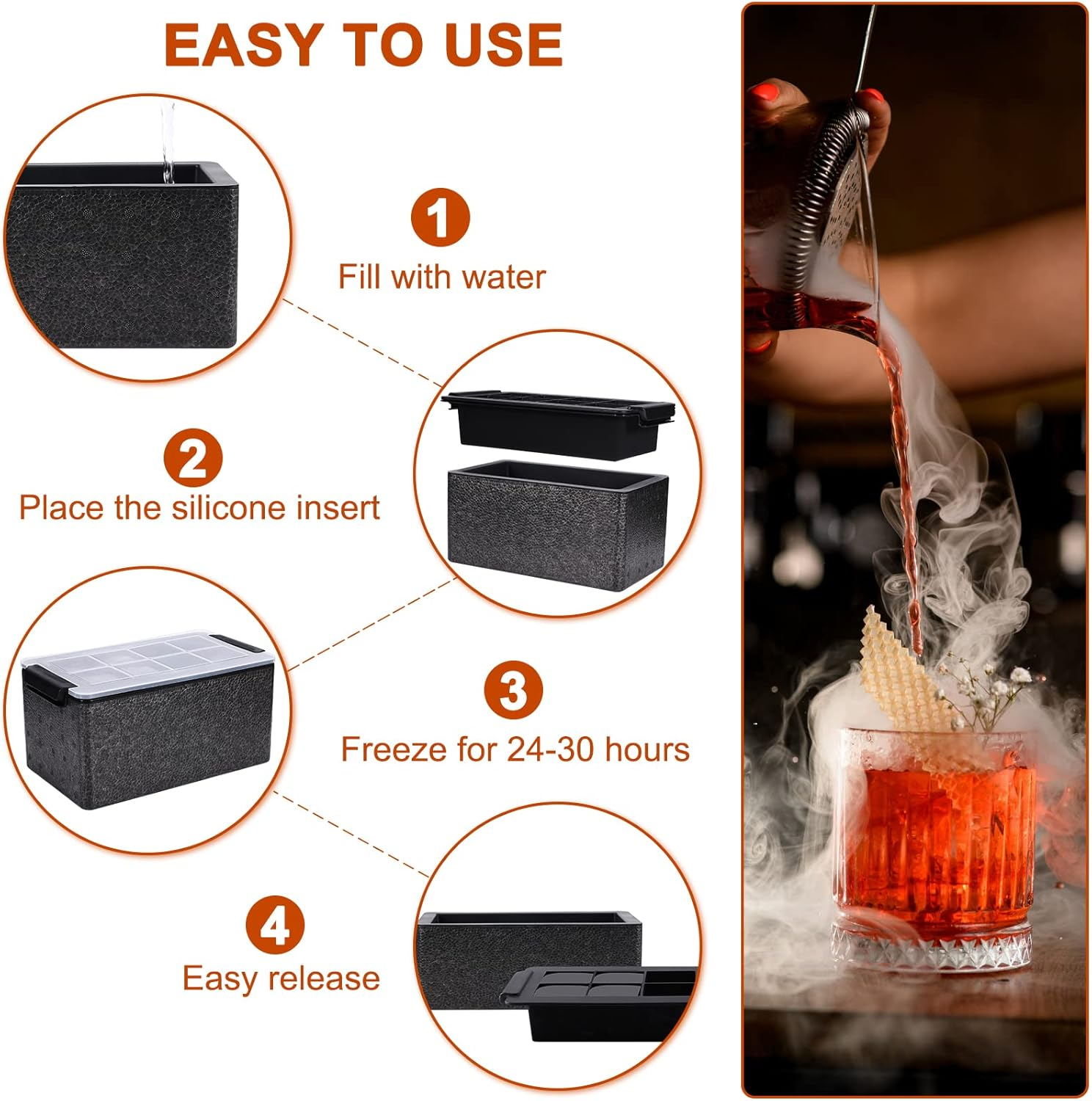 EASY TO USE

1
Fill with water

2
Place the silicone insert

3
Freeze for 24-30 hours

4
Easy release