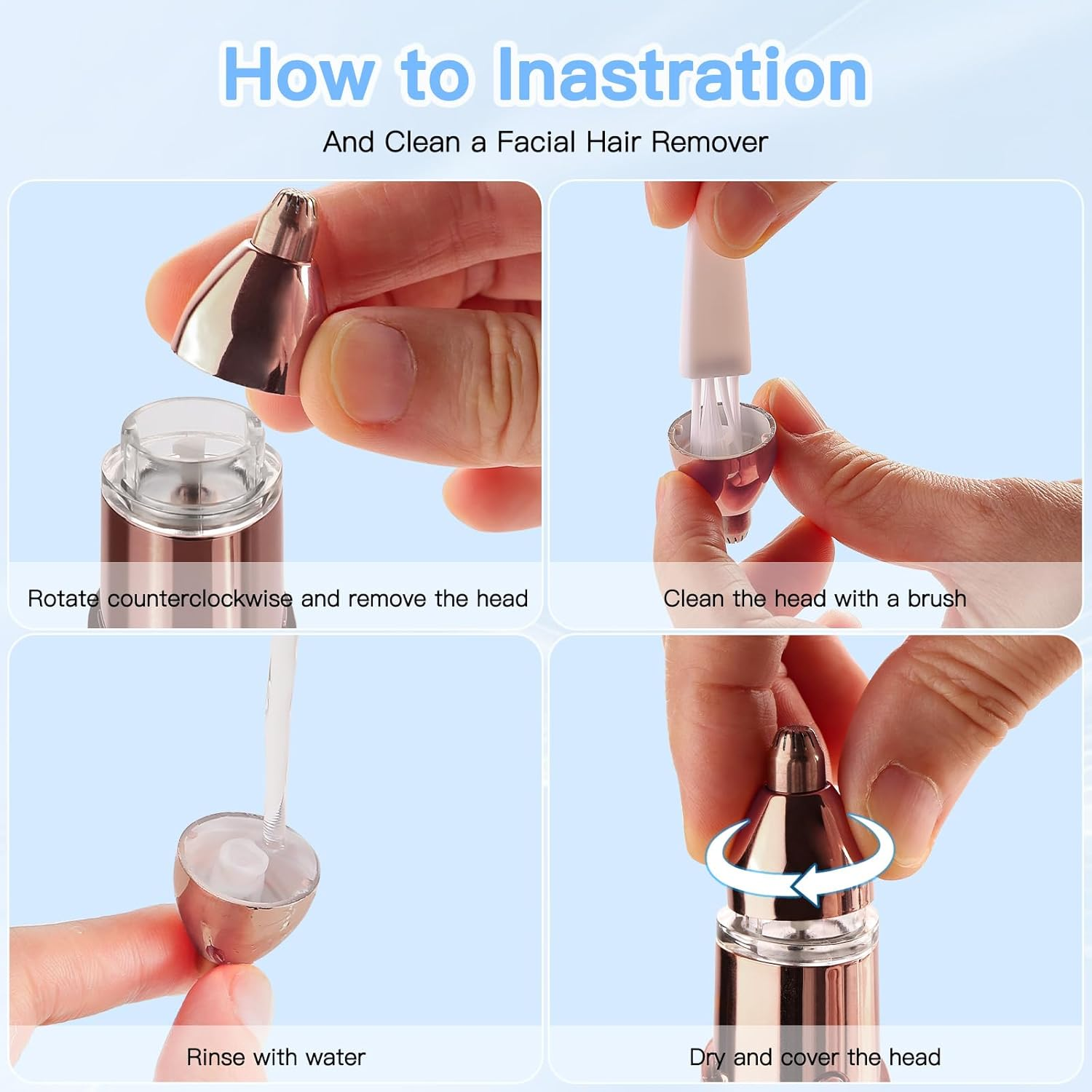 How to Inastration

And Clean a Facial Hair Remover

Rotate counterclockwise and remove the head

Clean the head with a brush

Rinse with water

Dry and cover the head