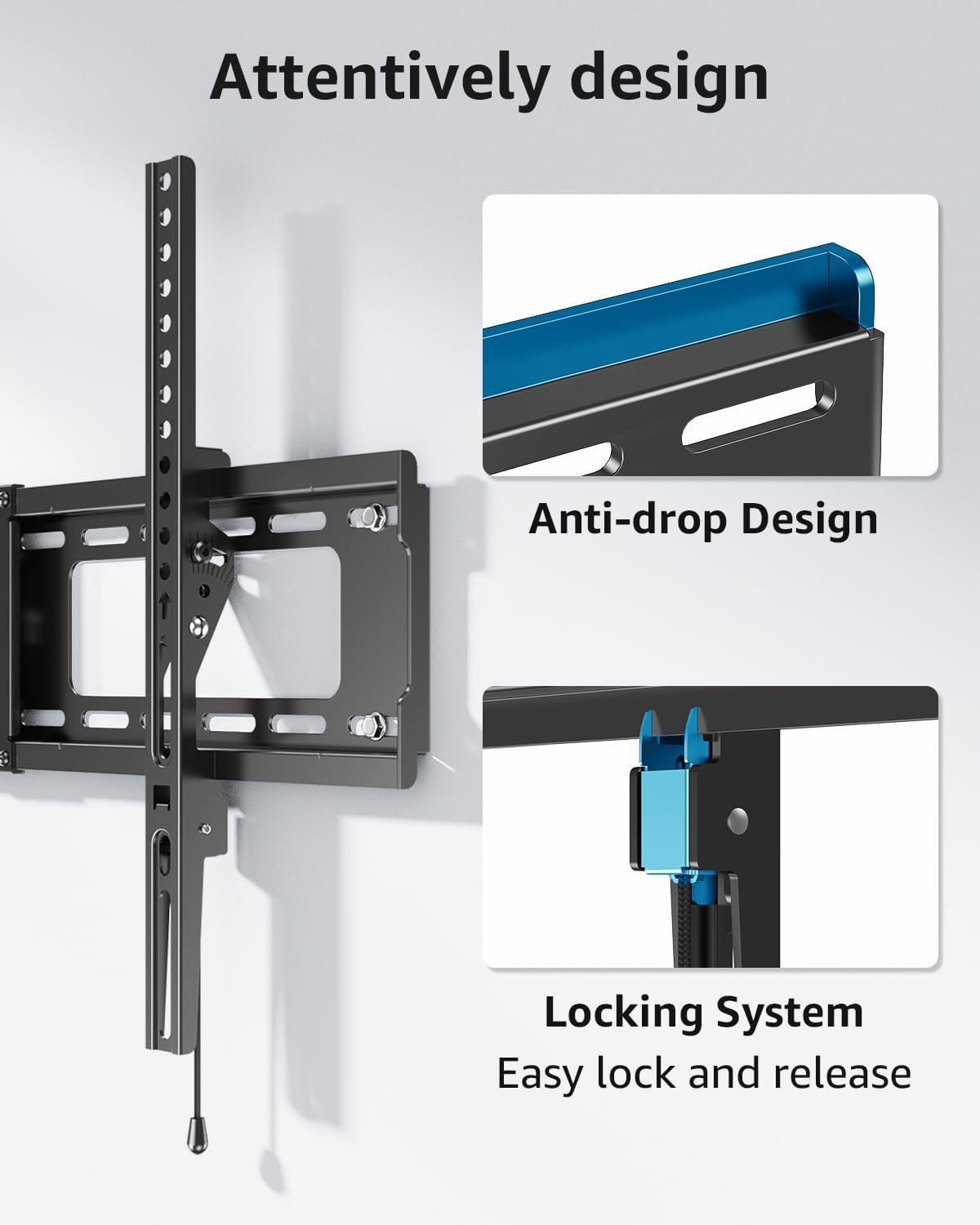 Attentively design

Anti-drop Design

Locking System
Easy lock and release