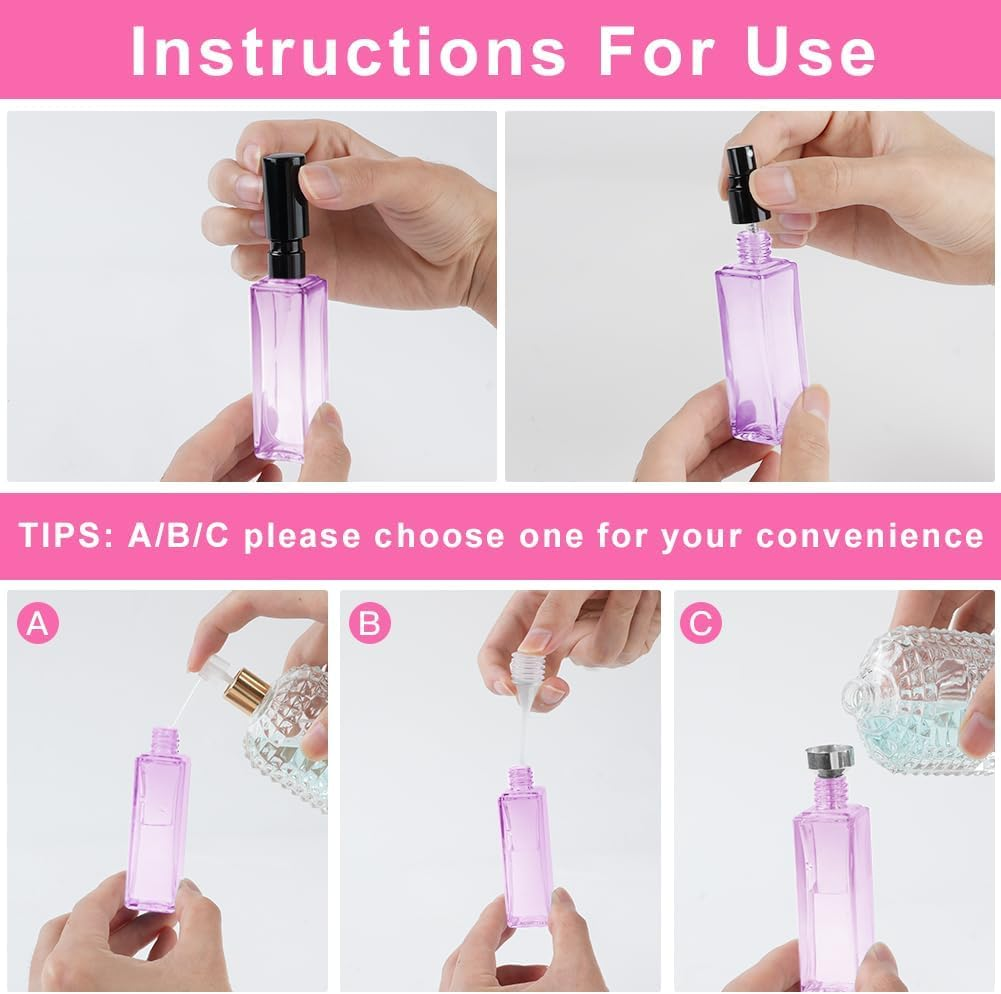 Instructions For Use

TIPS: A/B/C please choose one for your convenience

A

B

C