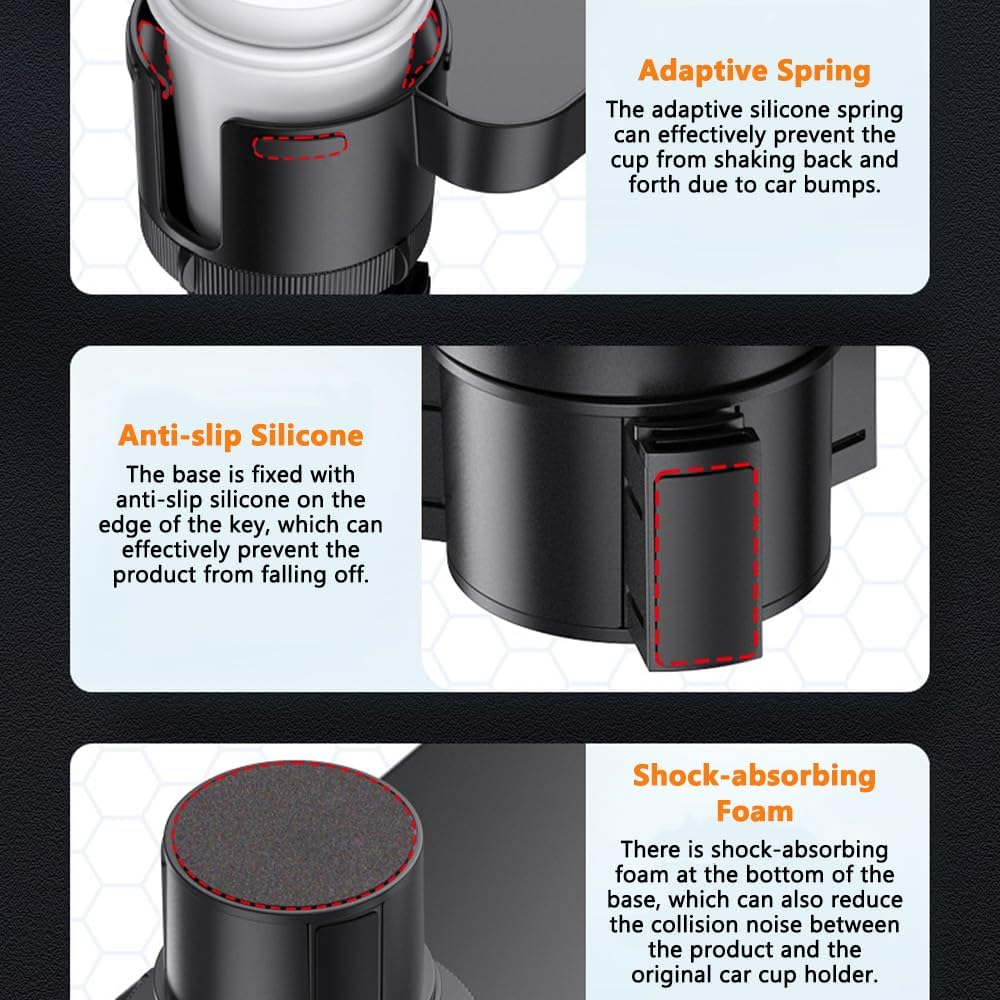 Adaptive Spring

The adaptive silicone spring can effectively prevent the cup from shaking back and forth due to car bumps.

Anti-slip Silicone

The base is fixed with anti-slip silicone on the edge of the key, which can effectively prevent the product from falling off.

Shock-absorbing Foam

There is shock-absorbing foam at the bottom of the base, which can also reduce the collision noise between the product and the original car cup holder.