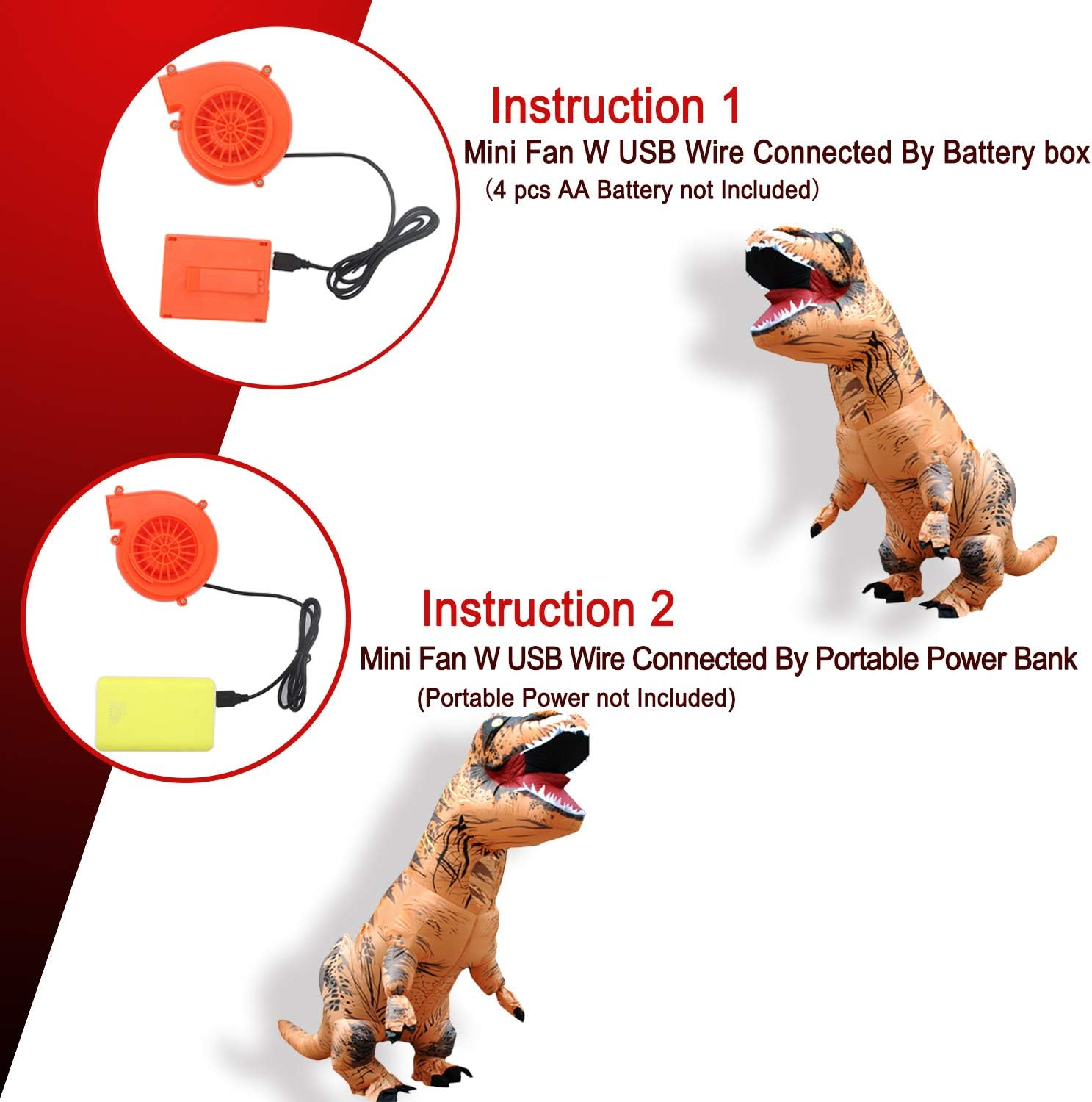 Instruction 1
Mini Fan W USB Wire Connected By Battery box
（4 pcs AA Battery not Included）

Instruction 2
Mini Fan W USB Wire Connected By Portable Power Bank
(Portable Power not Included)