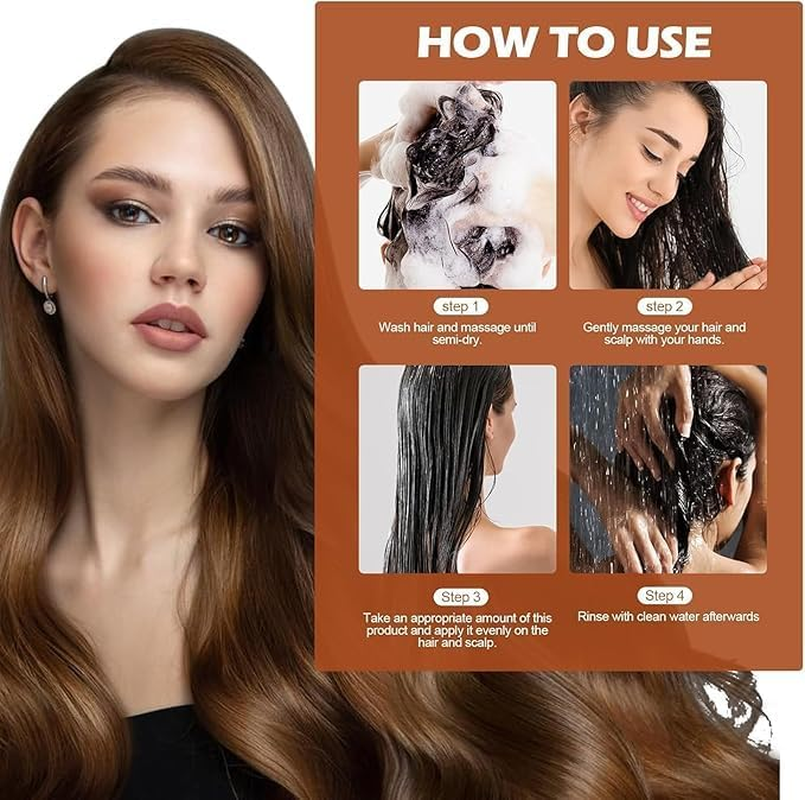 HOW TO USE

step 1
Wash hair and massage until semi-dry.

step 2
Gently massage your hair and scalp with your hands.

Step 3
Take an appropriate amount of this product and apply it evenly on the hair and scalp.

Step 4
Rinse with clean water afterwards