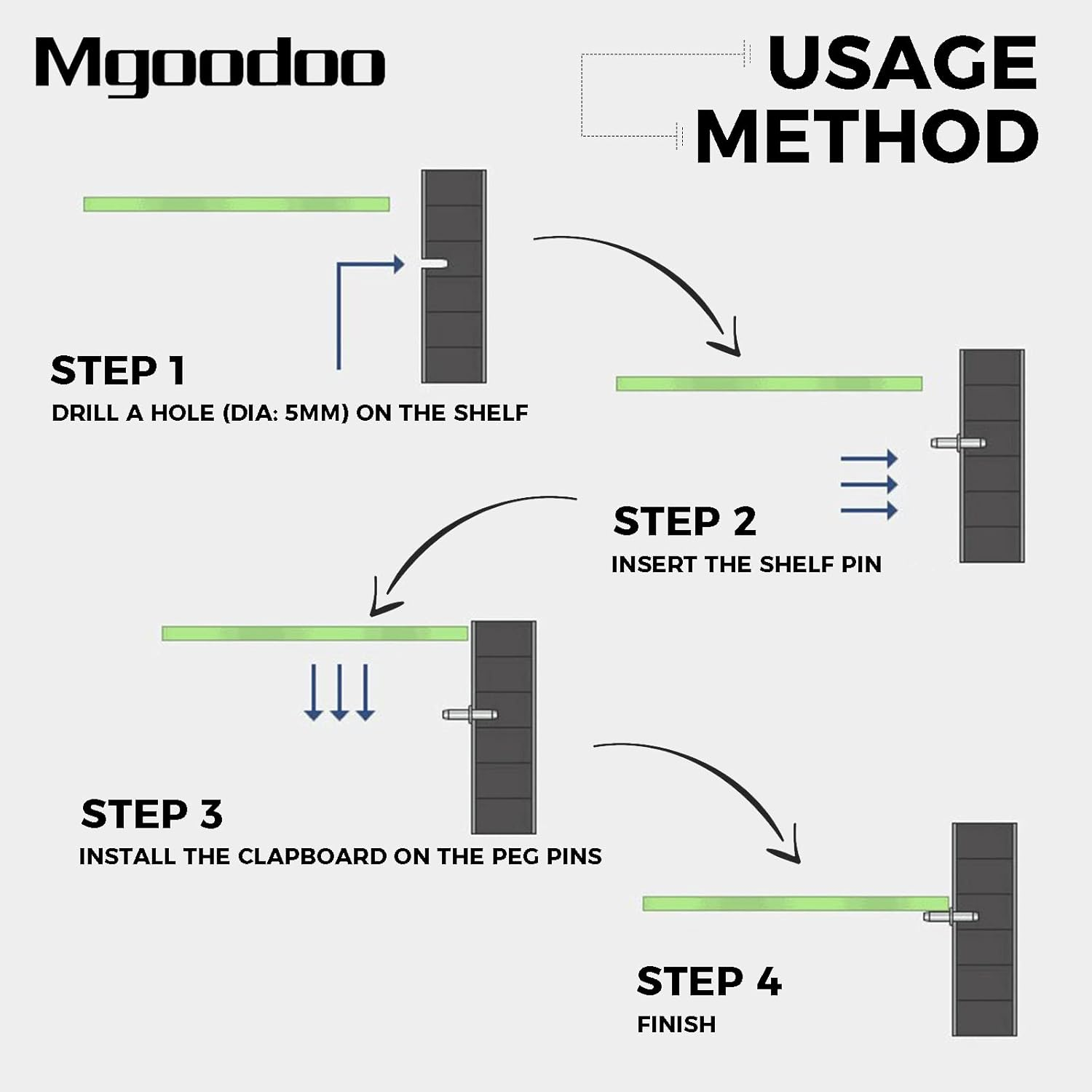 Mgoodoo

USAGE METHOD

STEP 1
DRILL A HOLE (DIA: 5MM) ON THE SHELF

STEP 2
INSERT THE SHELF PIN

STEP 3
INSTALL THE CLAPBOARD ON THE PEG PINS

STEP 4
FINISH