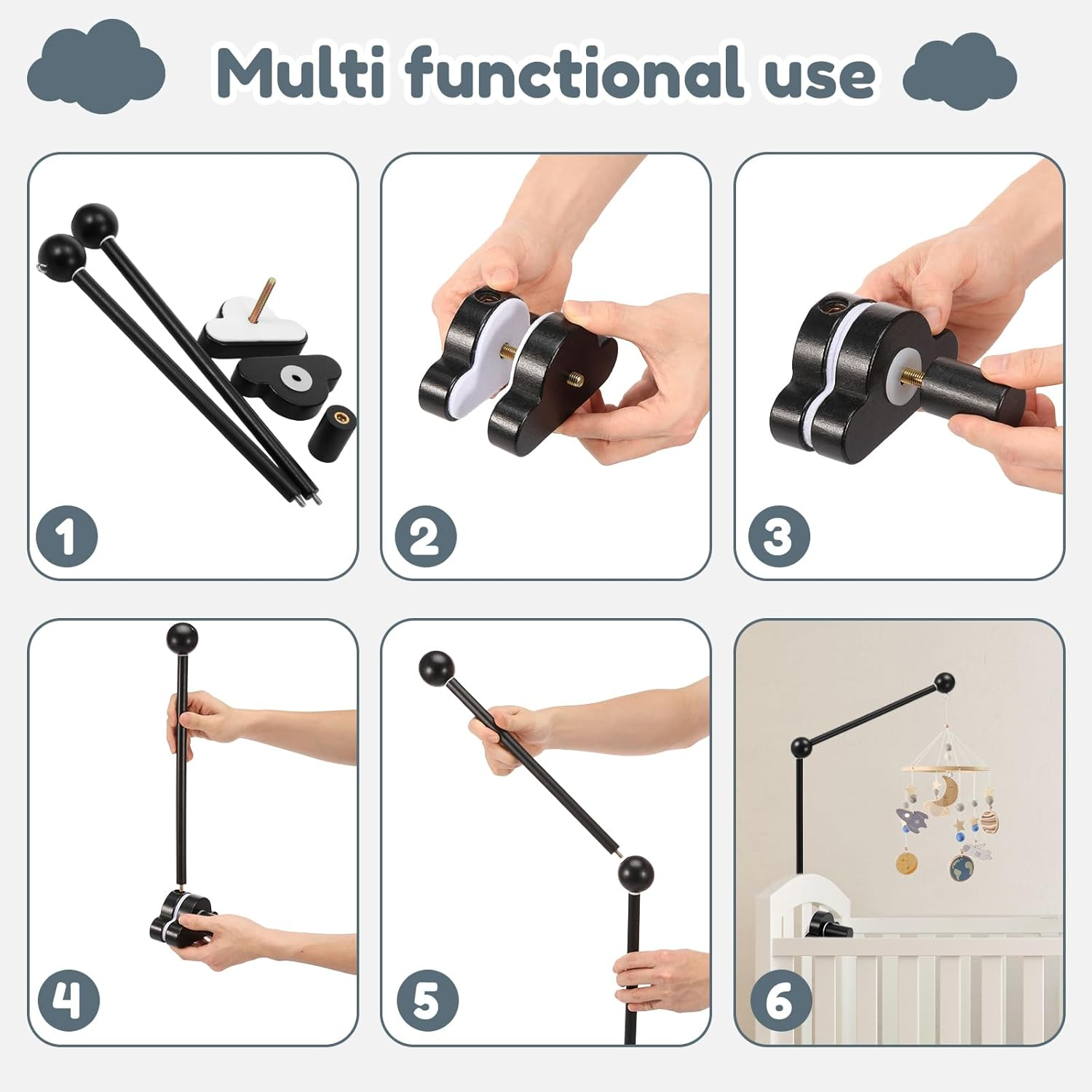 Multi functional use

1

2

3

4

5

6