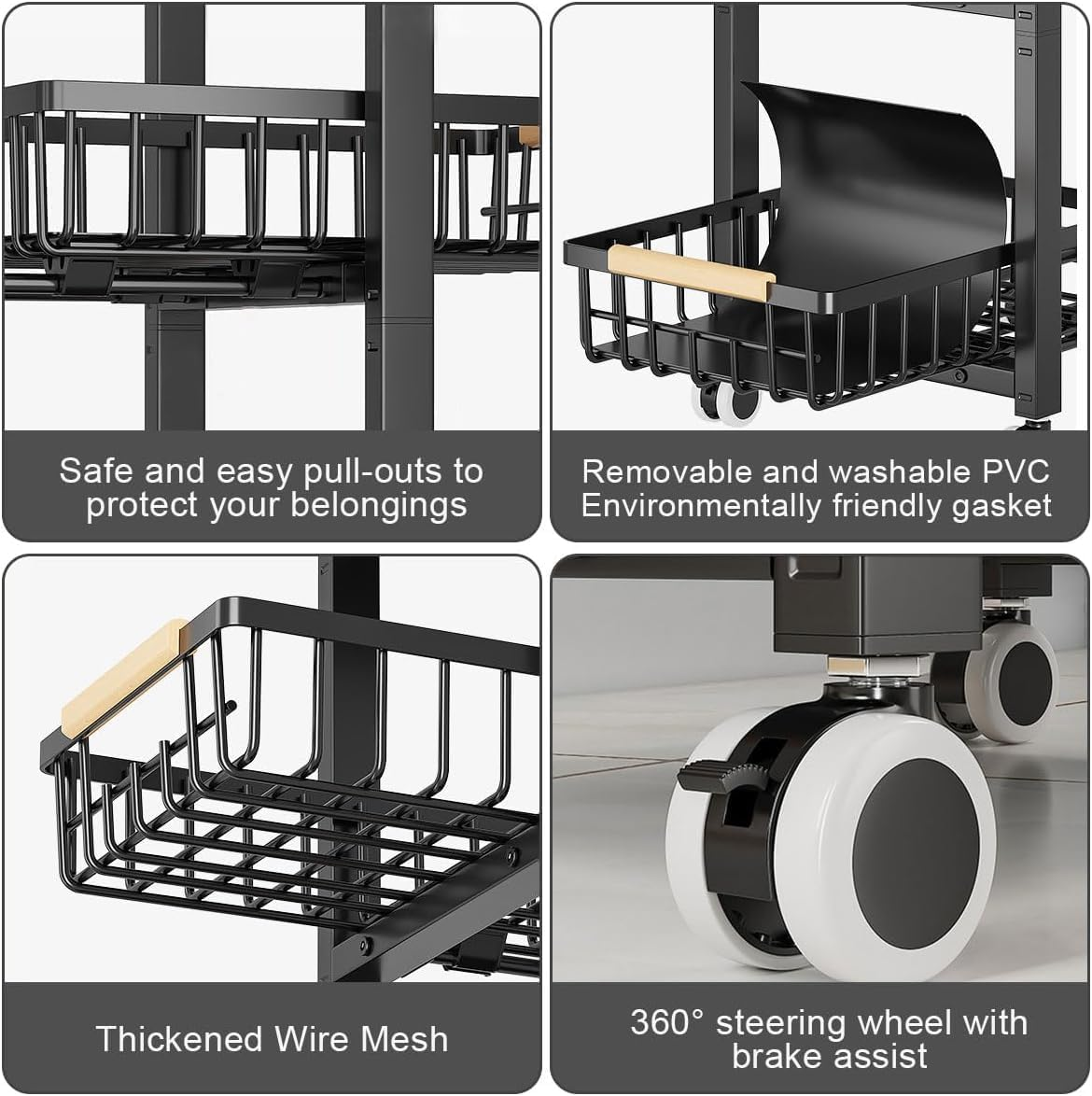 Safe and easy pull-outs to protect your belongings

Removable and washable PVC Environmentally friendly gasket

Thickened Wire Mesh

360° steering wheel with brake assist