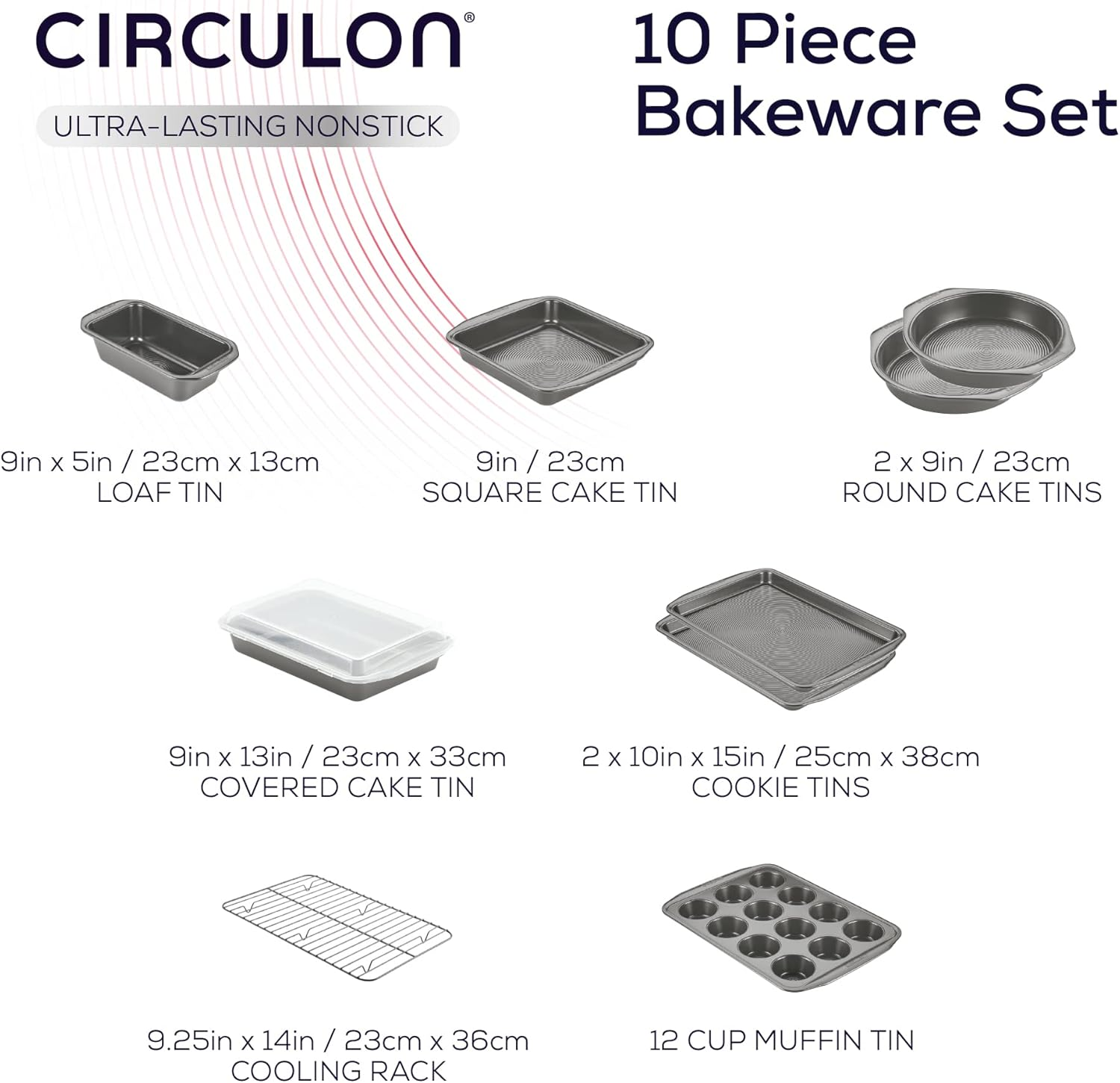 CIRCULON®

ULTRA-LASTING NONSTICK

10 Piece Bakeware Set

9in x 5in / 23cm x 13cm
LOAF TIN

9in / 23cm
SQUARE CAKE TIN

2 x 9in / 23cm
ROUND CAKE TINS

9in x 13in / 23cm x 33cm
COVERED CAKE TIN

2 x 10in x 15in / 25cm x 38cm
COOKIE TINS

9.25in x 14in / 23cm x 36cm
COOLING RACK

12 CUP MUFFIN TIN