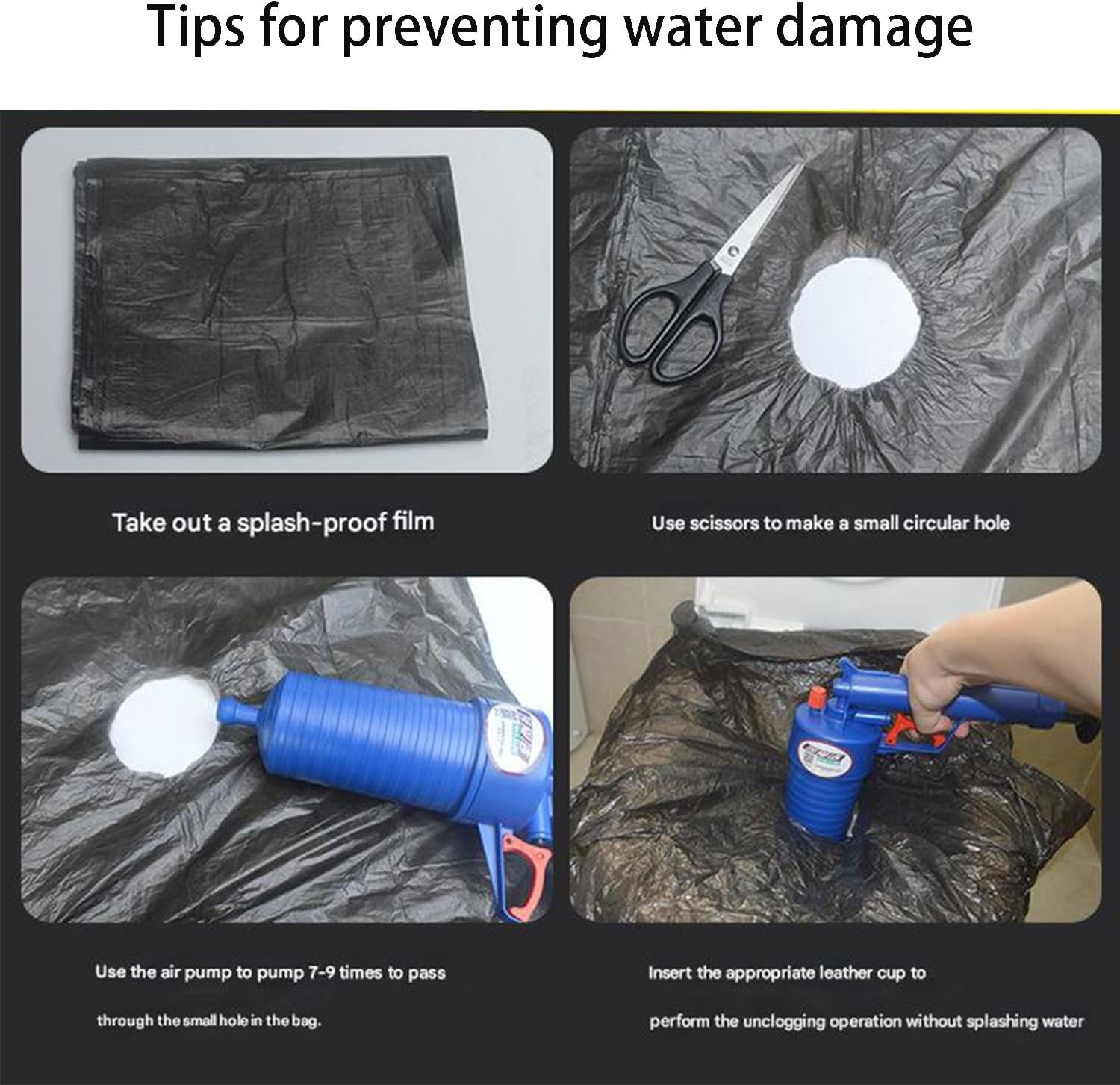 Tips for preventing water damage

Take out a splash-proof film

Use scissors to make a small circular hole

Use the air pump to pump 7-9 times to pass through the small hole in the bag.

Insert the appropriate leather cup to perform the unclogging operation without splashing water