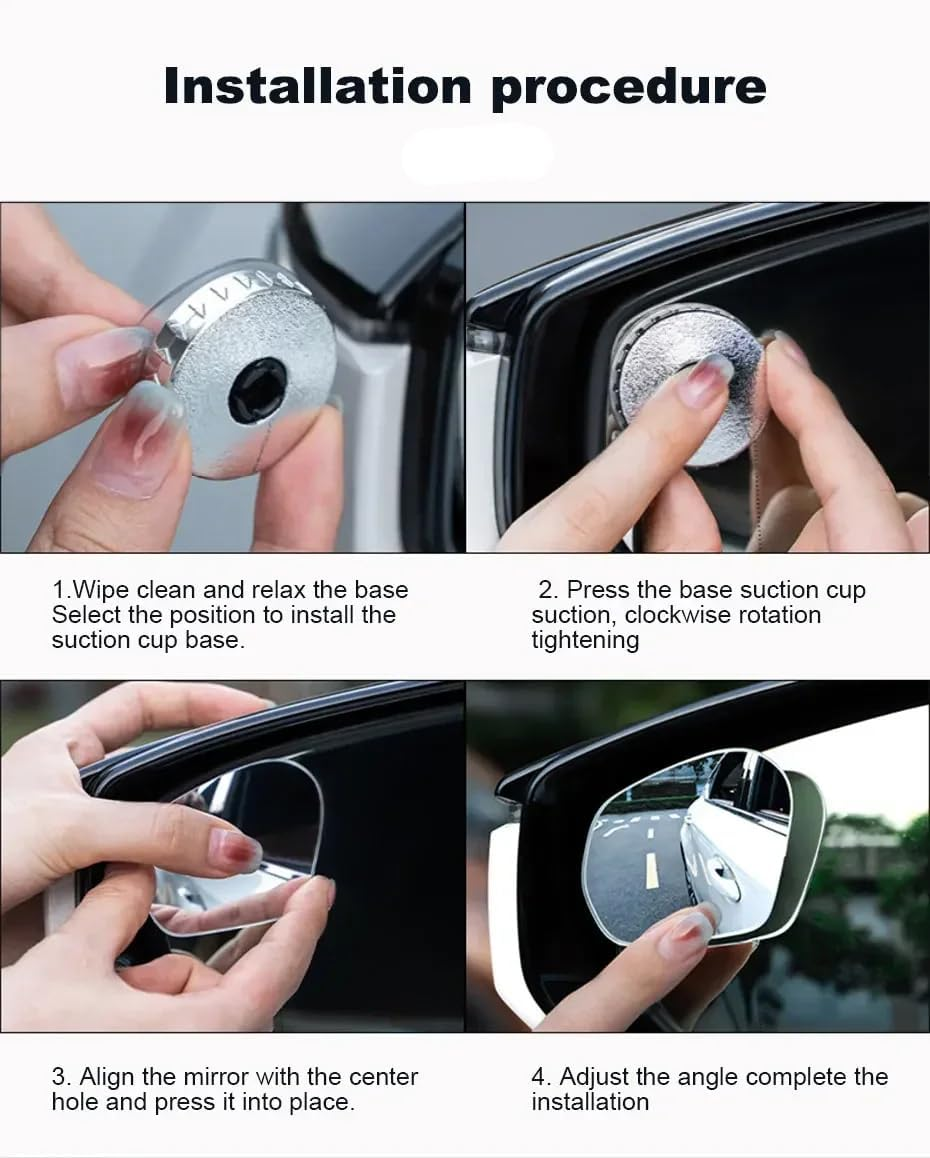 Installation procedure

1.Wipe clean and relax the base Select the position to install the suction cup base.

2. Press the base suction cup suction, clockwise rotation tightening

3. Align the mirror with the center hole and press it into place.

4. Adjust the angle complete the installation