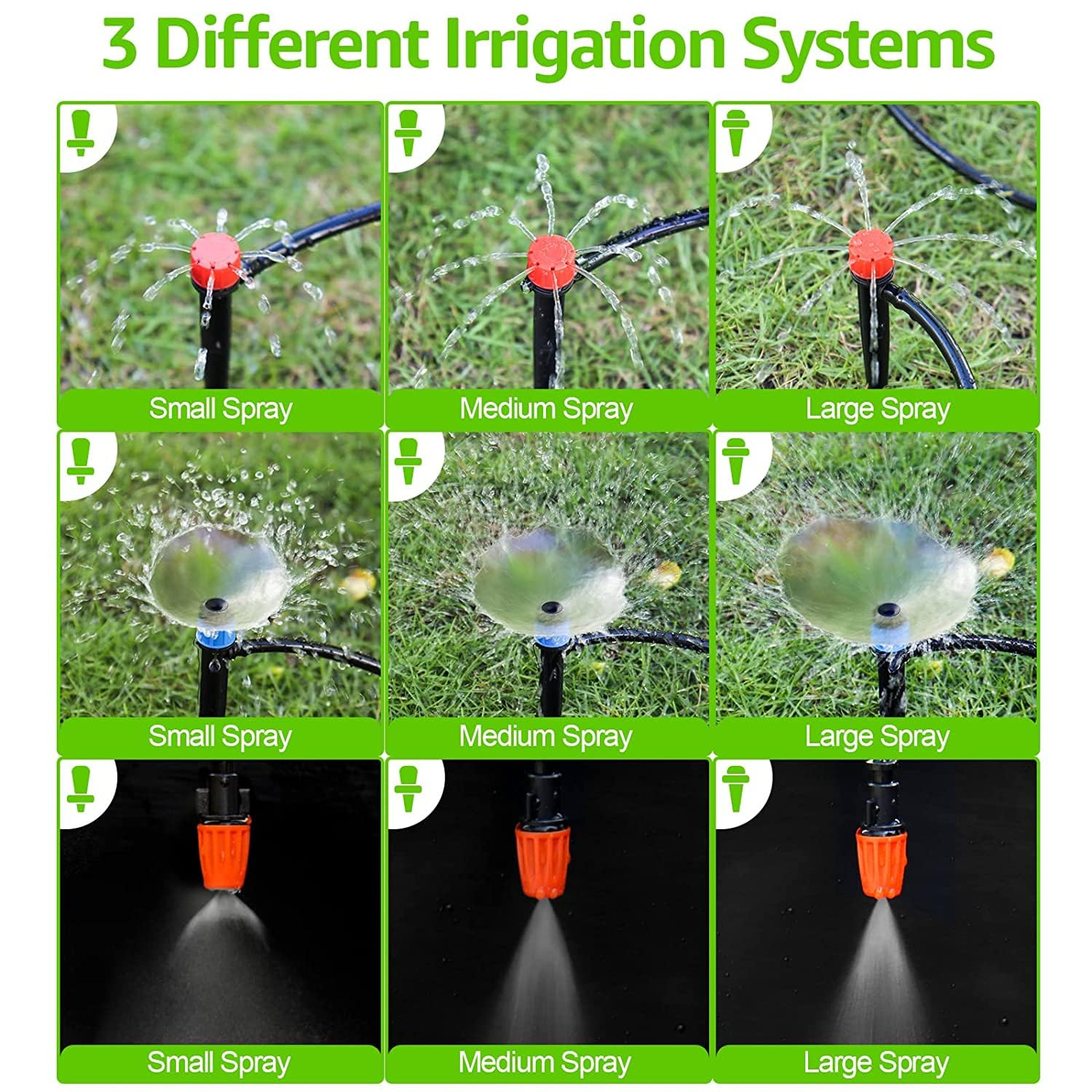 3 Different Irrigation Systems

Small Spray

Medium Spray

Large Spray

Small Spray

Medium Spray

Large Spray

Small Spray

Medium Spray

Large Spray