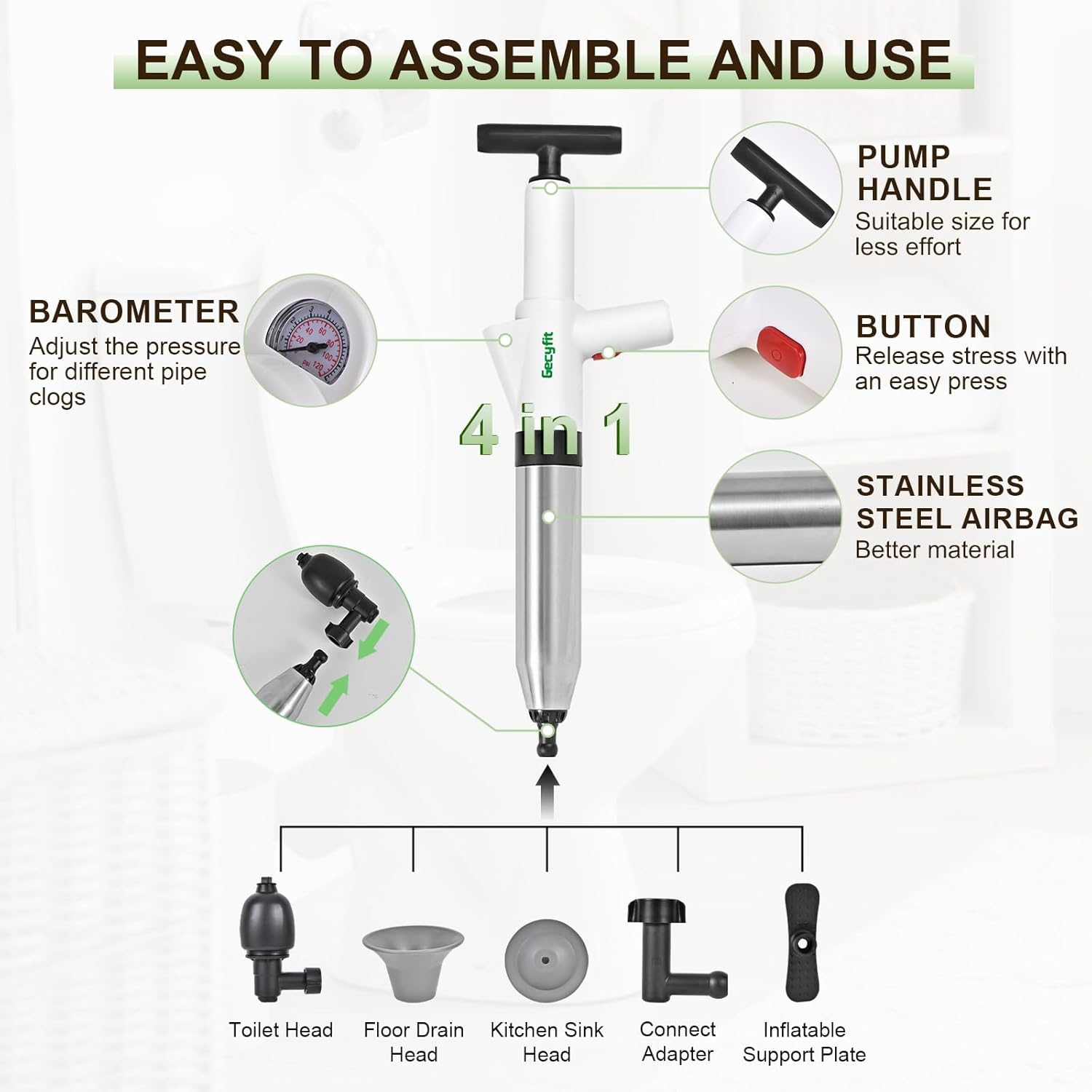 EASY TO ASSEMBLE AND USE

PUMP HANDLE
Suitable size for less effort

BAROMETER
Adjust the pressure for different pipe clogs

20 40 60 80 100 120 psi

Gecyfit

BUTTON
Release stress with an easy press

4 in 1

STAINLESS STEEL AIRBAG
Better material

Toilet Head

Floor Drain Head

Kitchen Sink Head

Connect Adapter

Inflatable Support Plate