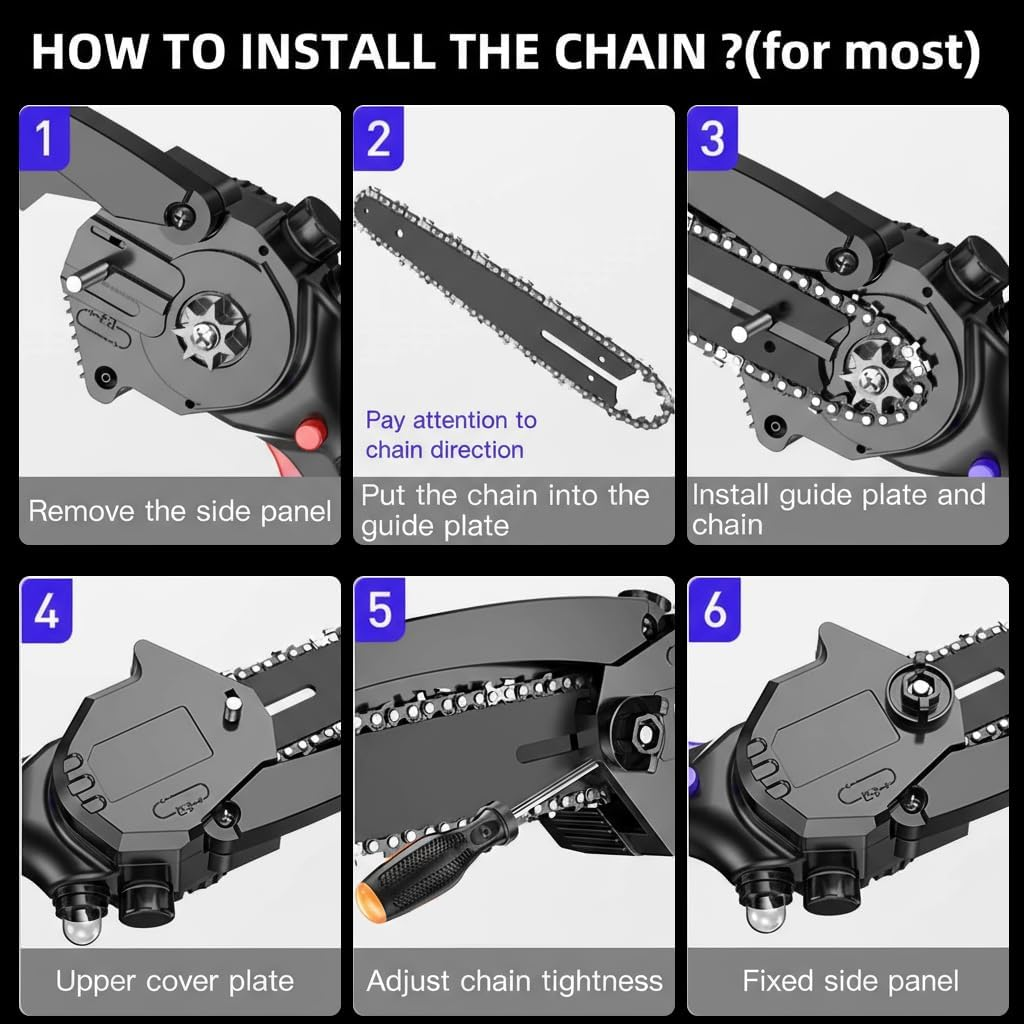 HOW TO INSTALL THE CHAIN ?(for most)

1
Remove the side panel

2
Pay attention to chain direction
Put the chain into the guide plate

3
Install guide plate and chain

4
Upper cover plate

5
Adjust chain tightness

6
Fixed side panel