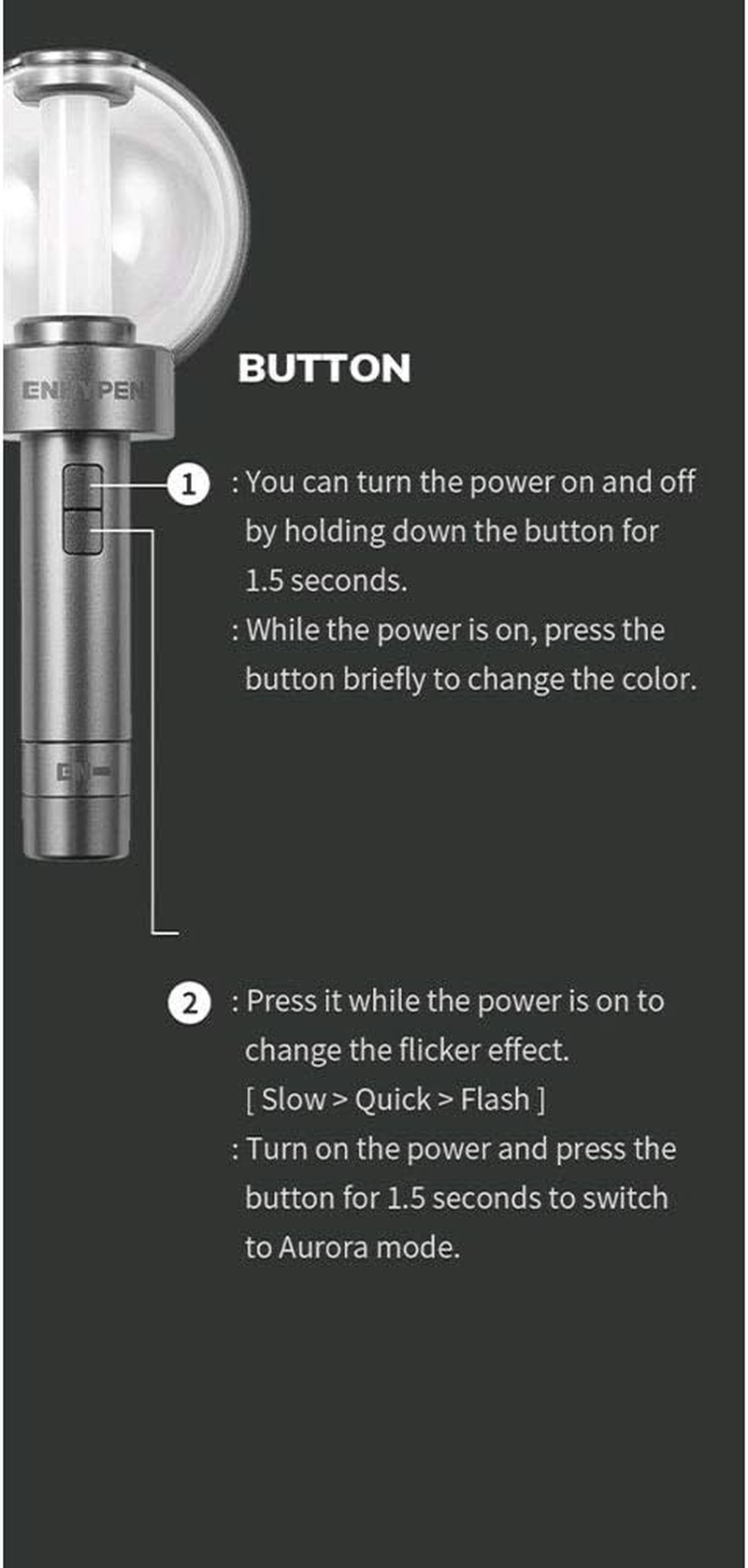 ENHYPEN

EN-

BUTTON

1 : You can turn the power on and off by holding down the button for 1.5 seconds.
: While the power is on, press the button briefly to change the color.

2 : Press it while the power is on to change the flicker effect.
[ Slow > Quick > Flash ]
: Turn on the power and press the button for 1.5 seconds to switch to Aurora mode.