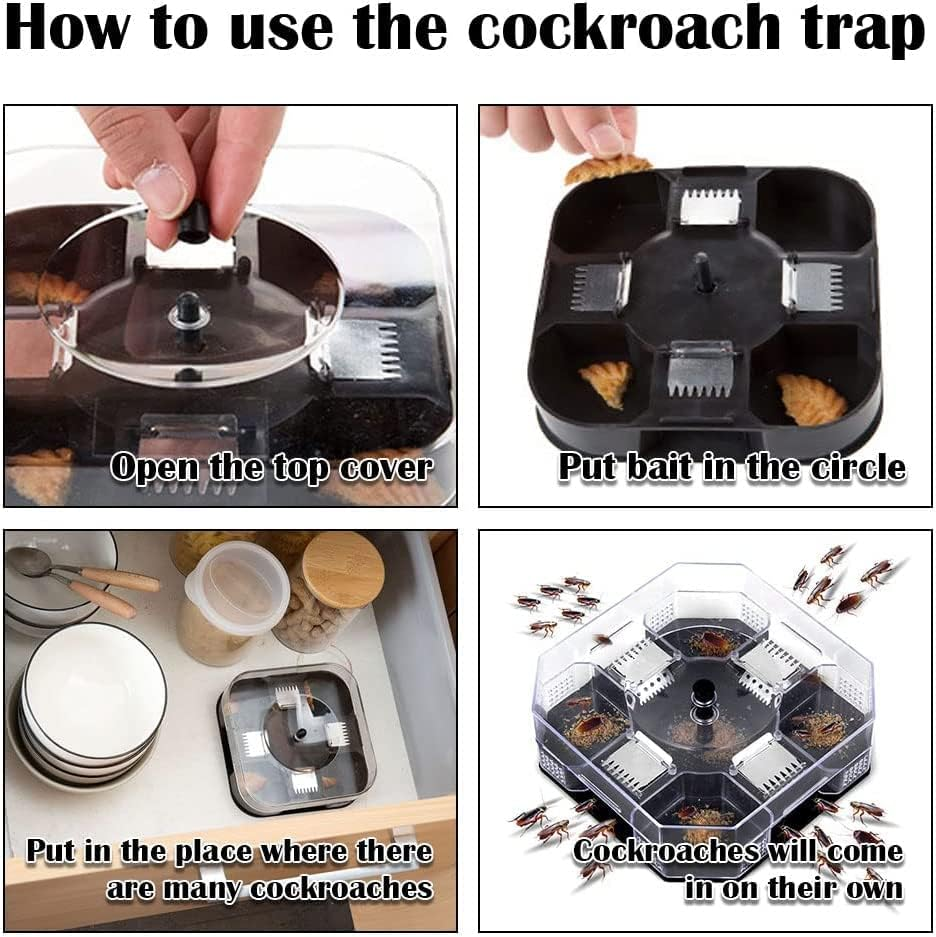 How to use the cockroach trap

Open the top cover

Put bait in the circle

Put in the place where there are many cockroaches

Cockroaches will come in on their own