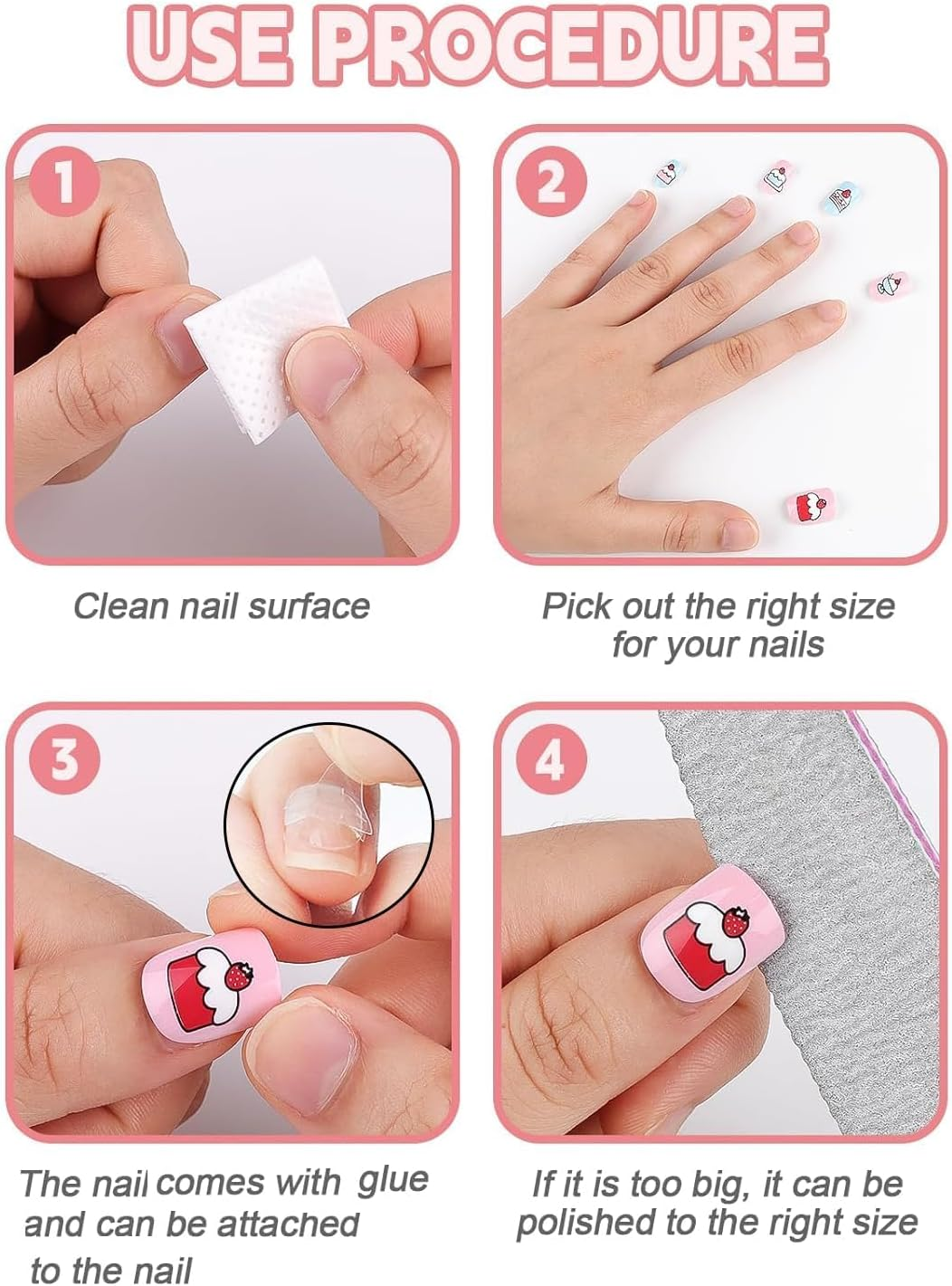 USE PROCEDURE

1

Clean nail surface

2

Pick out the right size for your nails

3

The nail comes with glue and can be attached to the nail

4

If it is too big, it can be polished to the right size