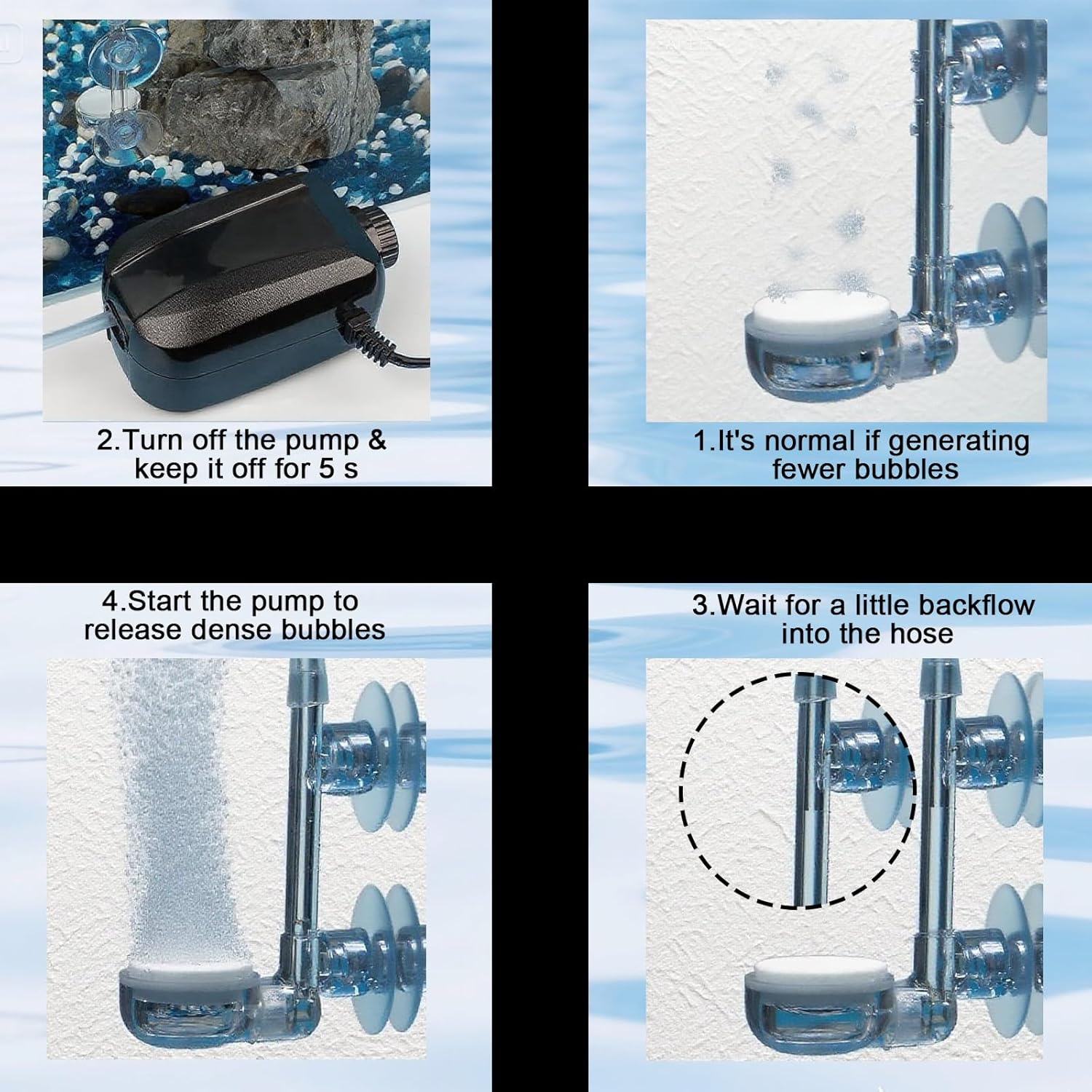 2.Turn off the pump & keep it off for 5 s

1.It's normal if generating fewer bubbles

4.Start the pump to release dense bubbles

3.Wait for a little backflow into the hose