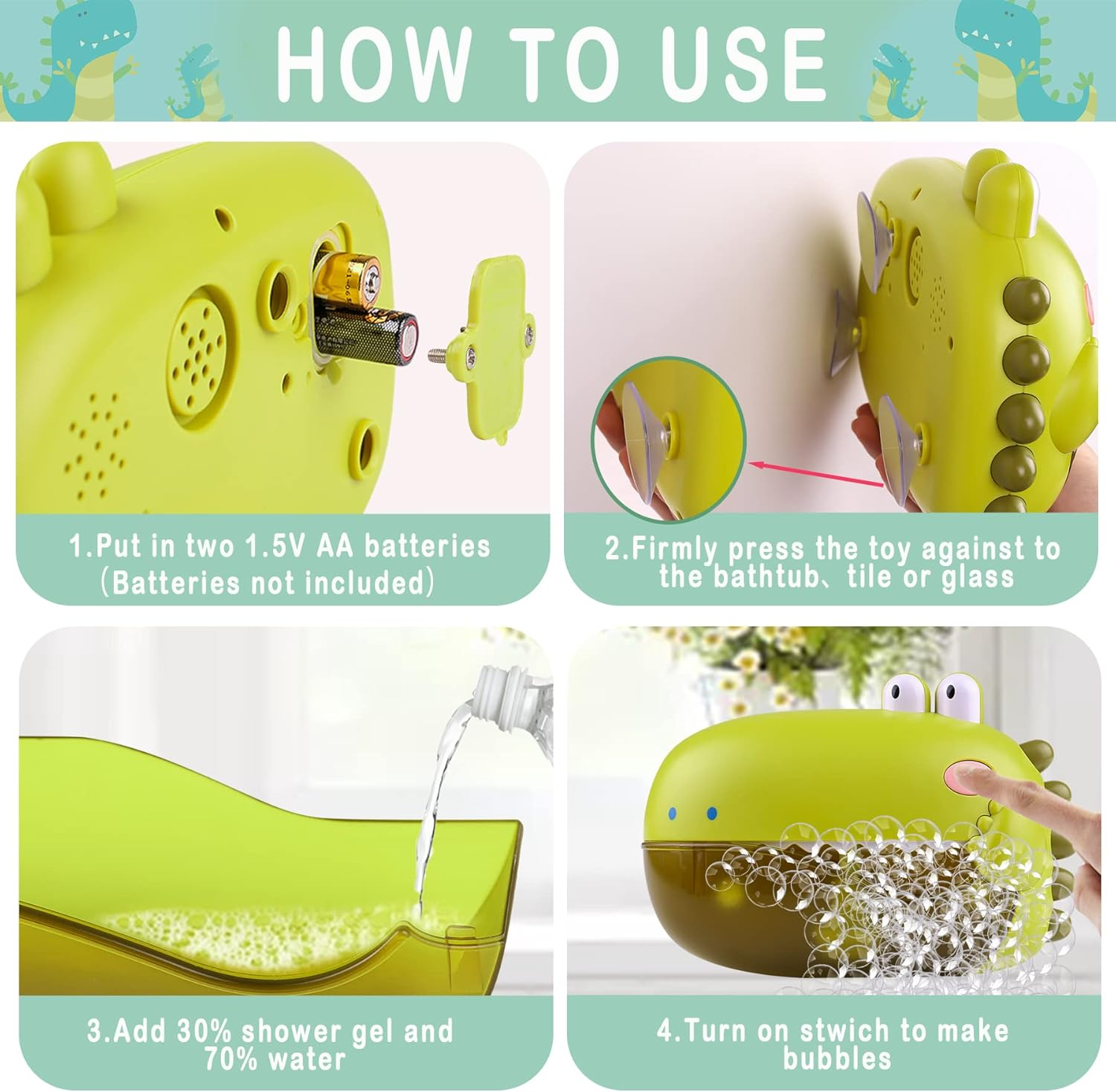 HOW TO USE

1.Put in two 1.5V AA batteries (Batteries not included)

2.Firmly press the toy against to the bathtub、tile or glass

3.Add 30% shower gel and 70% water

4.Turn on stwich to make bubbles