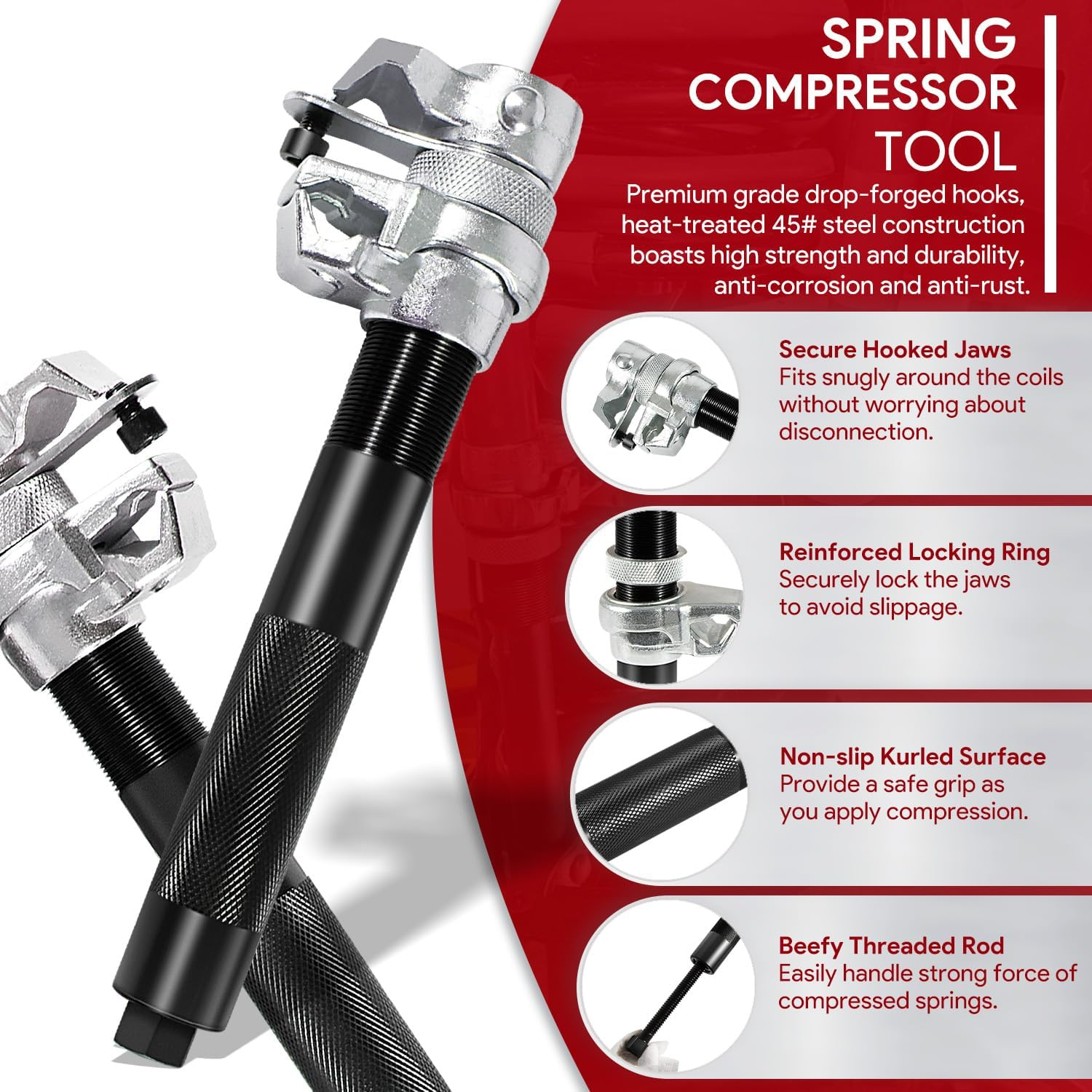 SPRING COMPRESSOR TOOL

Premium grade drop-forged hooks, heat-treated 45# steel construction boasts high strength and durability, anti-corrosion and anti-rust.

Secure Hooked Jaws
Fits snugly around the coils without worrying about disconnection.

Reinforced Locking Ring
Securely lock the jaws to avoid slippage.

Non-slip Kurled Surface
Provide a safe grip as you apply compression.

Beefy Threaded Rod
Easily handle strong force of compressed springs.