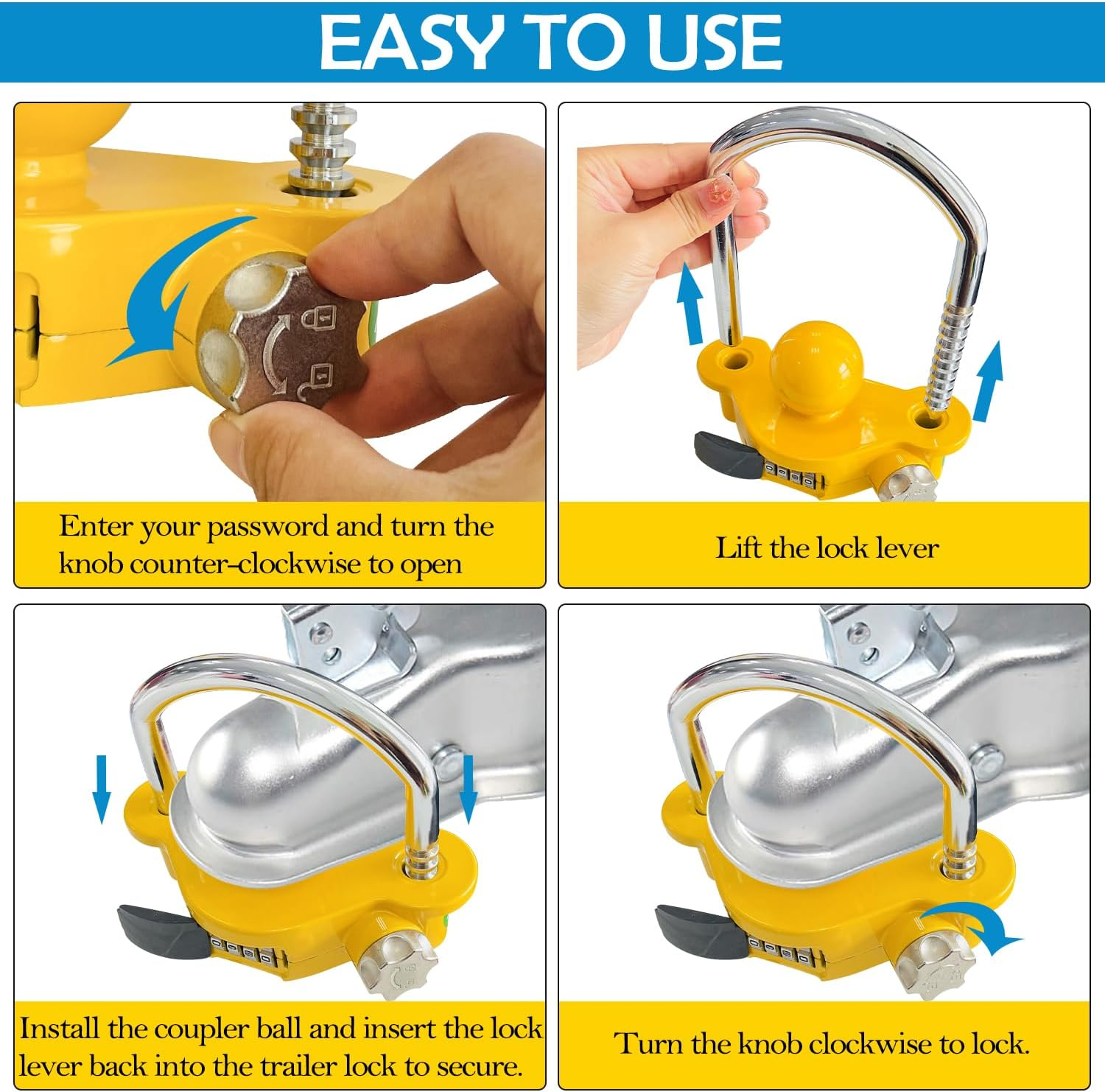 EASY TO USE

Enter your password and turn the knob counter-clockwise to open

Lift the lock lever

Install the coupler ball and insert the lock lever back into the trailer lock to secure.

Turn the knob clockwise to lock.