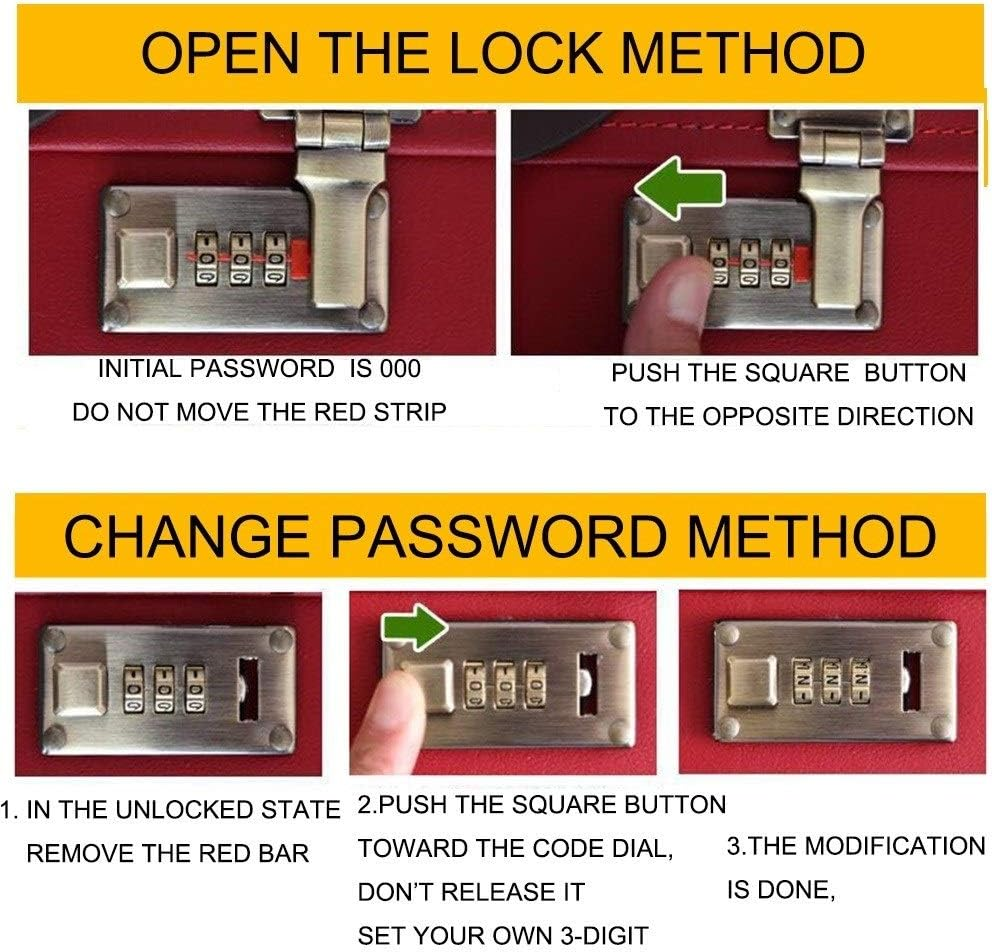 OPEN THE LOCK METHOD

INITIAL PASSWORD IS 000
DO NOT MOVE THE RED STRIP

PUSH THE SQUARE BUTTON
TO THE OPPOSITE DIRECTION

CHANGE PASSWORD METHOD

1. IN THE UNLOCKED STATE
REMOVE THE RED BAR

2.PUSH THE SQUARE BUTTON
TOWARD THE CODE DIAL,
DON'T RELEASE IT
SET YOUR OWN 3-DIGIT

3.THE MODIFICATION
IS DONE,