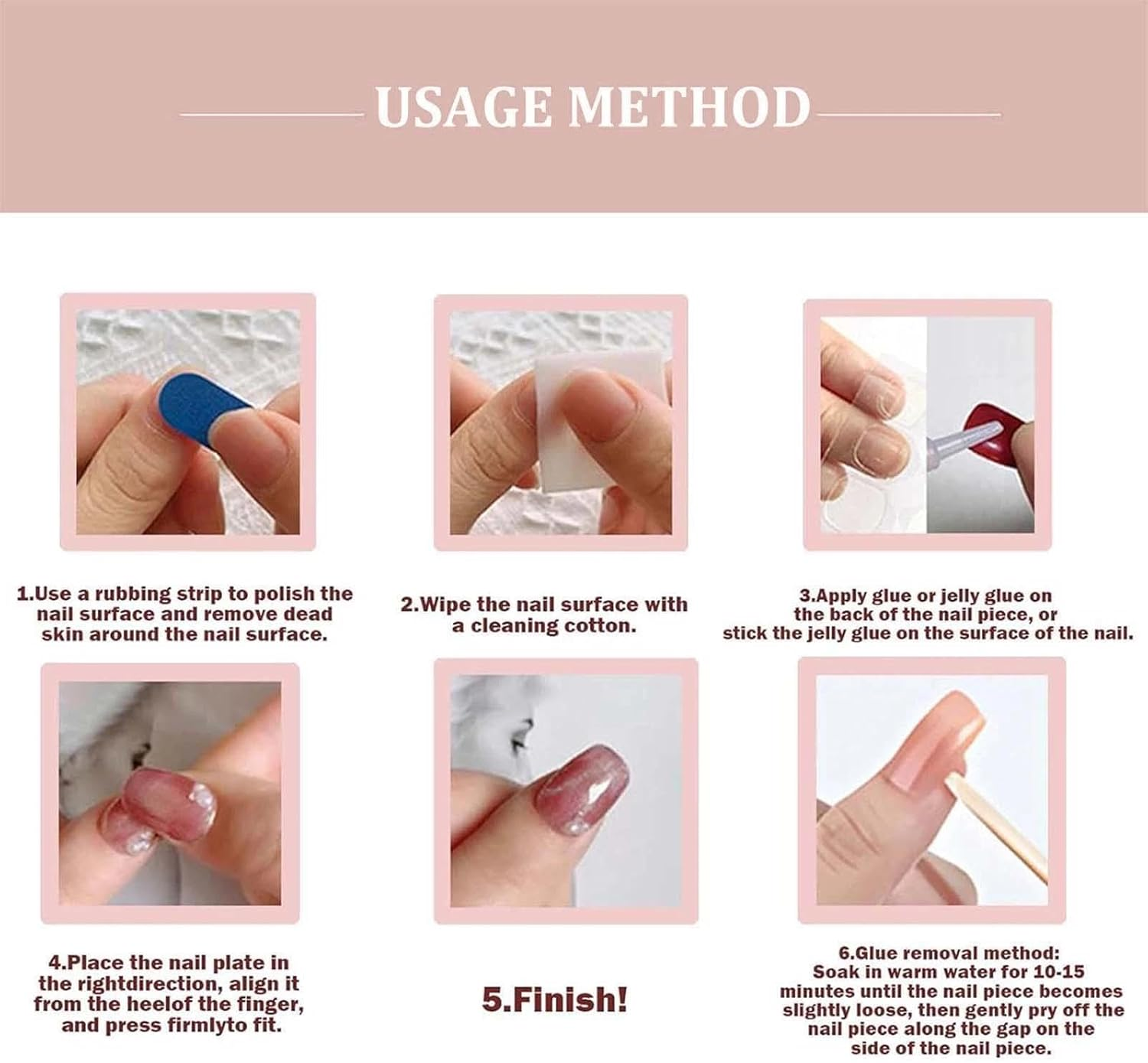 USAGE METHOD

1.Use a rubbing strip to polish the nail surface and remove dead skin around the nail surface.

2.Wipe the nail surface with a cleaning cotton.

3.Apply glue or jelly glue on the back of the nail piece, or stick the jelly glue on the surface of the nail.

4.Place the nail plate in the rightdirection, align it from the heelof the finger, and press firmlyto fit.

5.Finish!

6.Glue removal method: Soak in warm water for 10-15 minutes until the nail piece becomes slightly loose, then gently pry off the nail piece along the gap on the side of the nail piece.