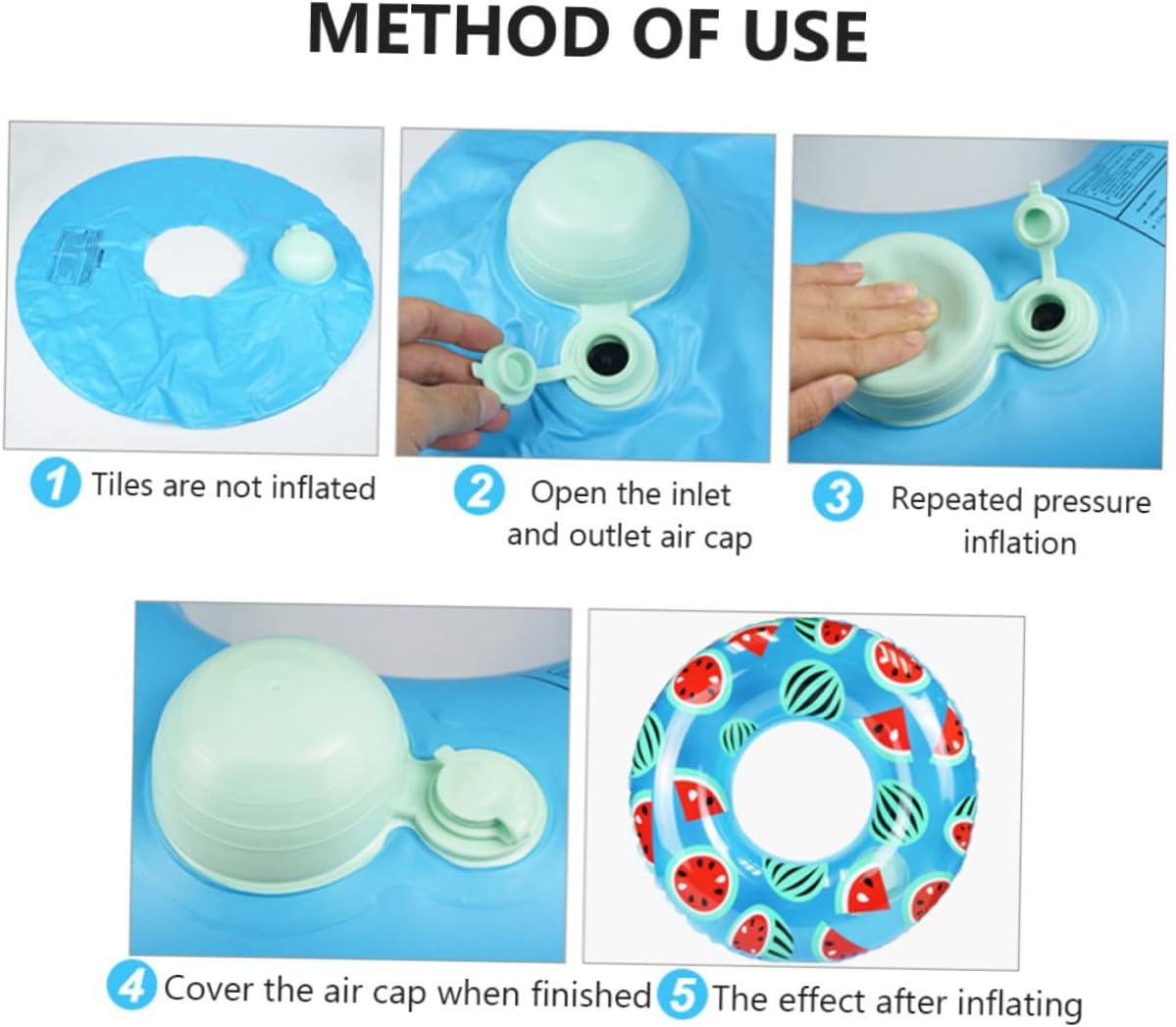 METHOD OF USE

1 Tiles are not inflated

2 Open the inlet and outlet air cap

3 Repeated pressure inflation

4 Cover the air cap when finished

5 The effect after inflating