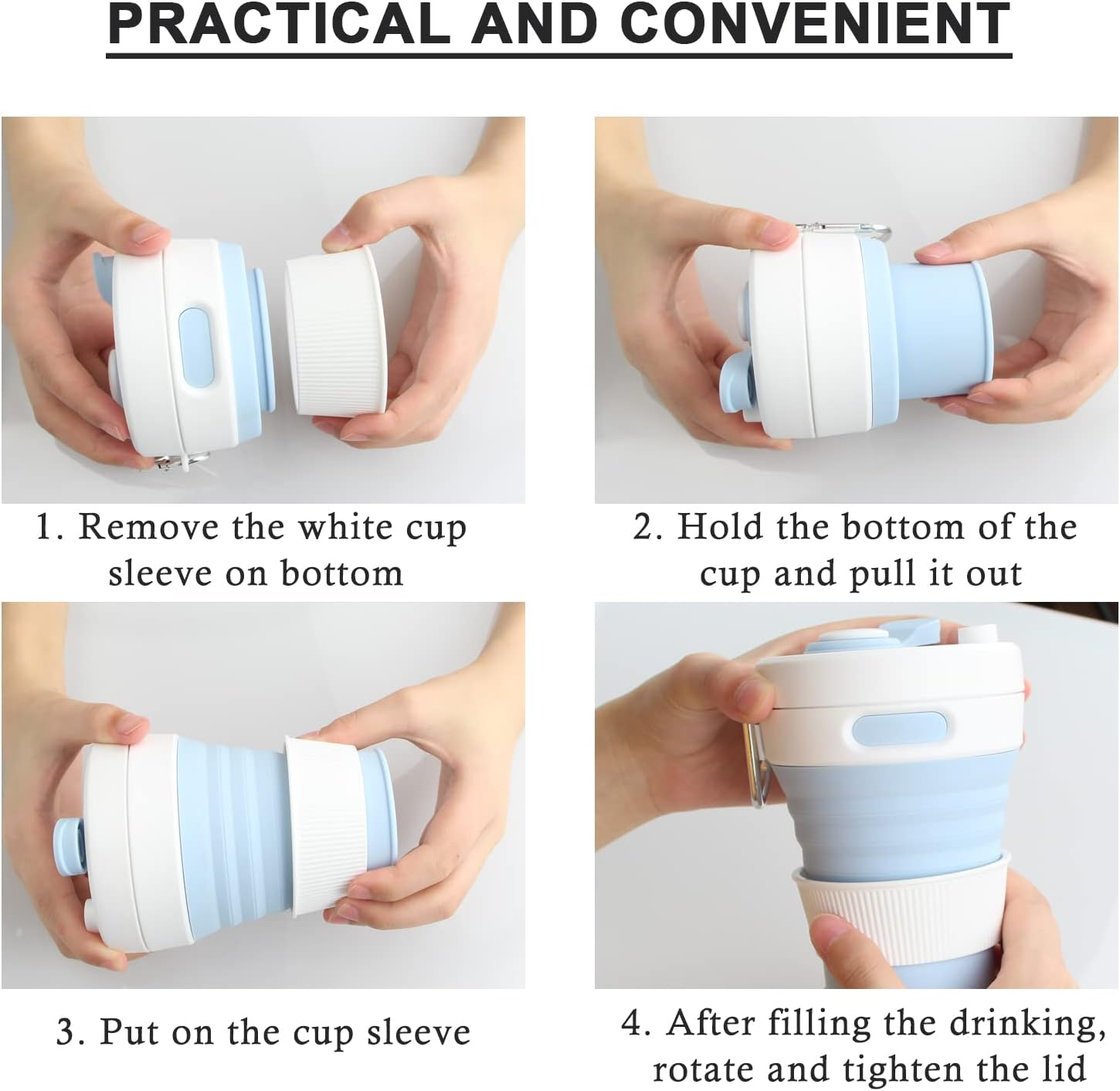 PRACTICAL AND CONVENIENT

1. Remove the white cup sleeve on bottom

2. Hold the bottom of the cup and pull it out

3. Put on the cup sleeve

4. After filling the drinking, rotate and tighten the lid