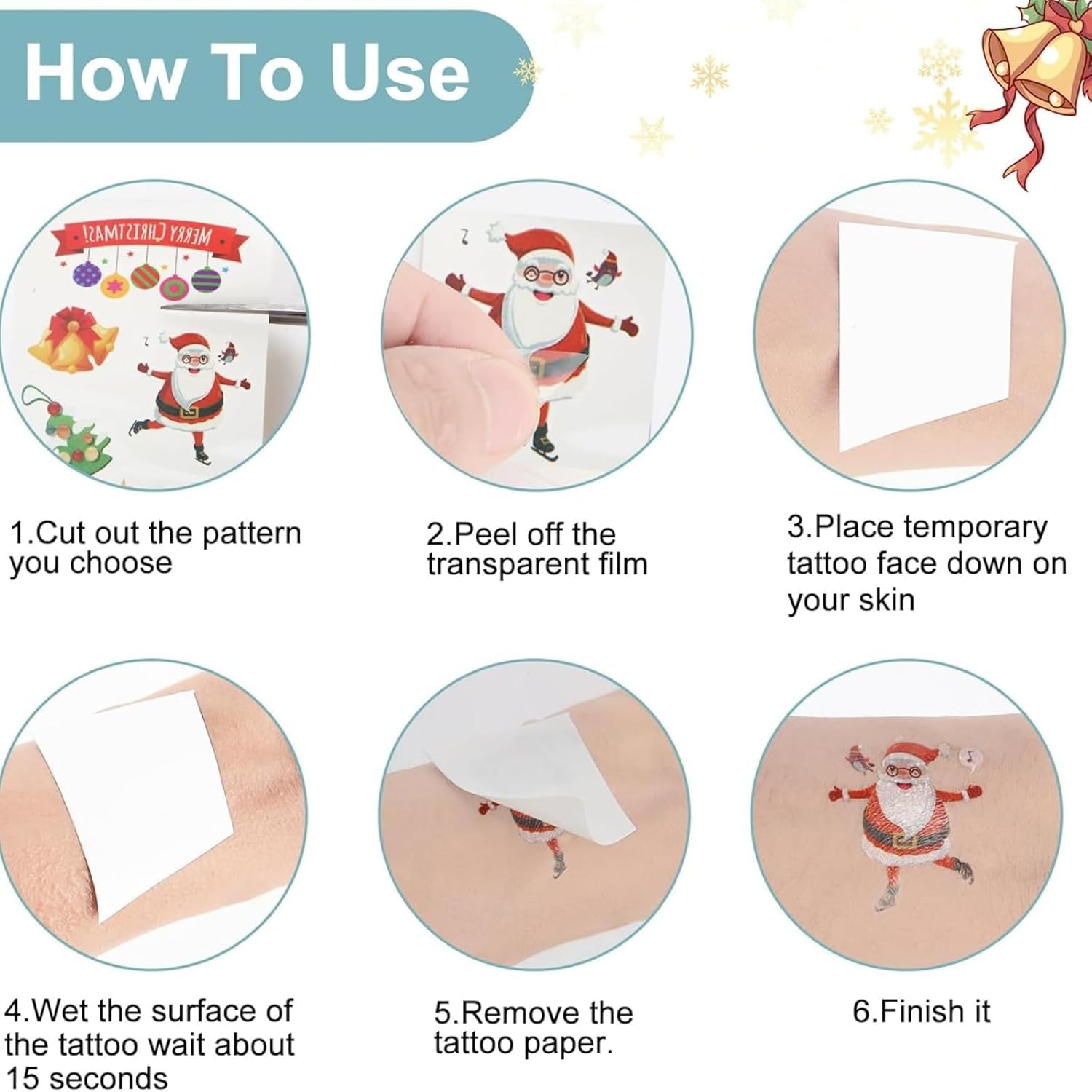 How To Use

MERRY CHRISTMAS!

1.Cut out the pattern you choose

2.Peel off the transparent film

3.Place temporary tattoo face down on your skin

4.Wet the surface of the tattoo wait about 15 seconds

5.Remove the tattoo paper.

6.Finish it