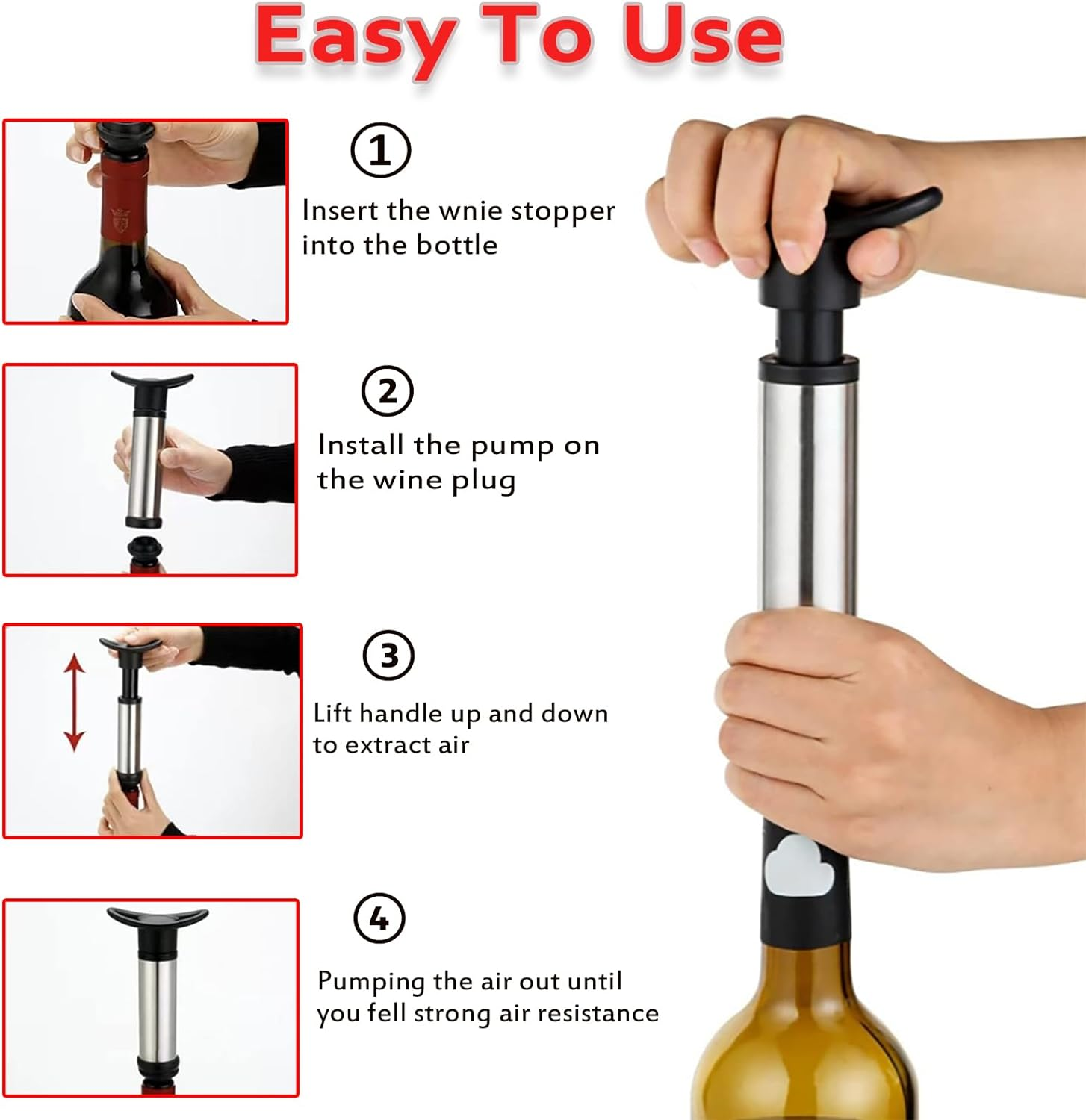 Easy To Use

①

Insert the wnie stopper into the bottle

②

Install the pump on the wine plug

③

Lift handle up and down to extract air

④

Pumping the air out until you fell strong air resistance