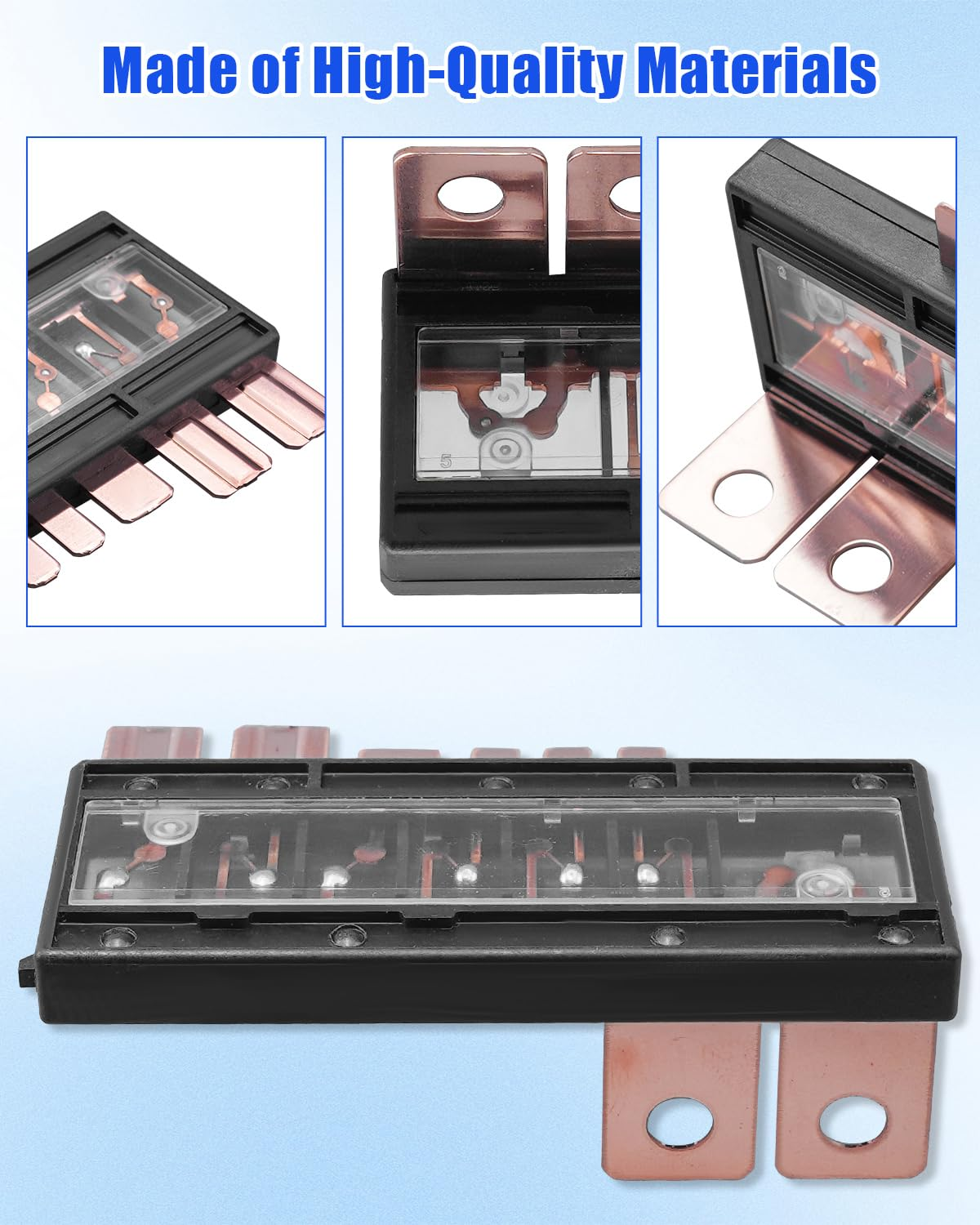 Made of High-Quality Materials

5