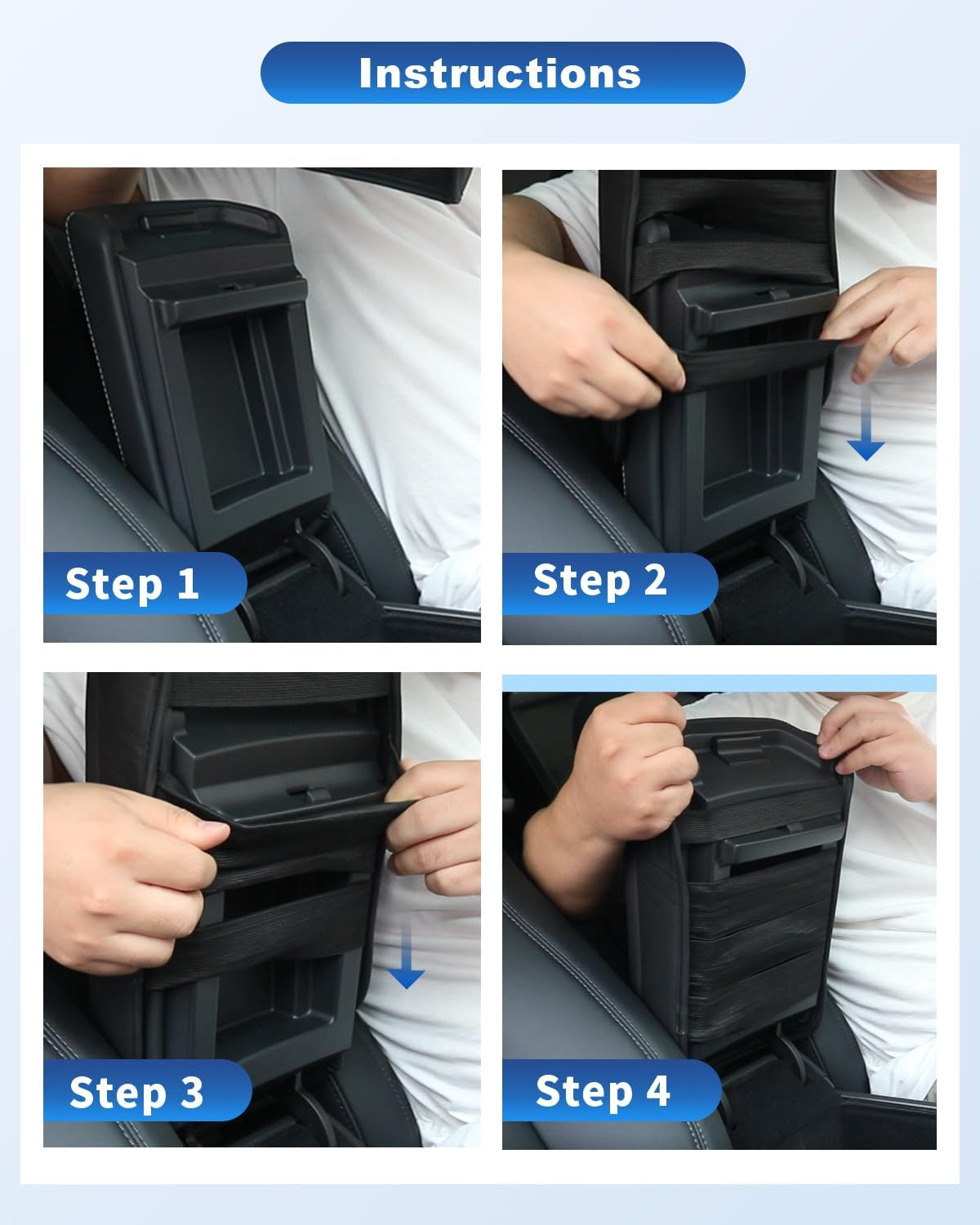 Instructions

Step 1

Step 2

Step 3

Step 4