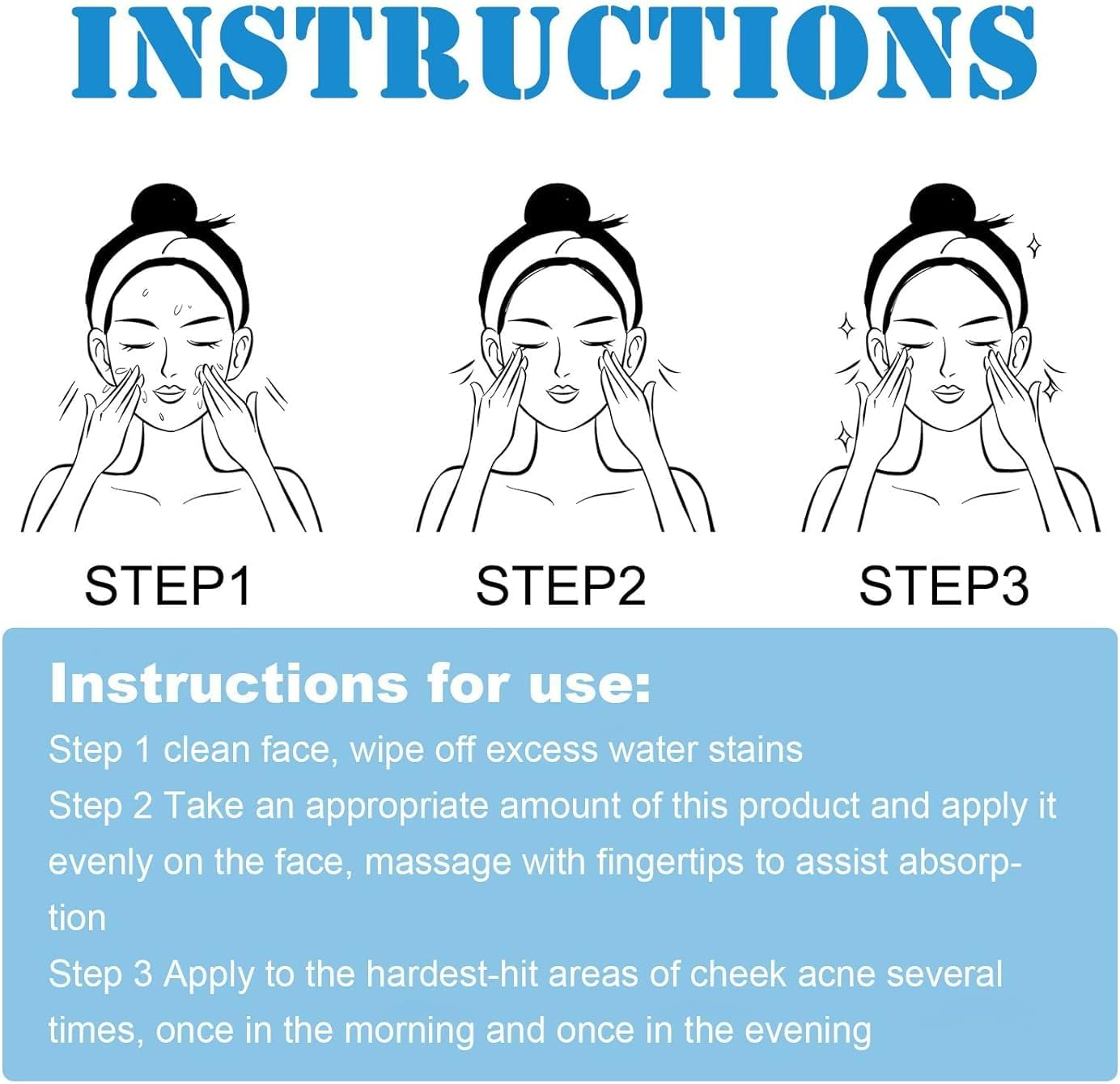 INSTRUCTIONS

STEP1

STEP2

STEP3

Instructions for use:

Step 1 clean face, wipe off excess water stains

Step 2 Take an appropriate amount of this product and apply it evenly on the face, massage with fingertips to assist absorption

Step 3 Apply to the hardest-hit areas of cheek acne several times, once in the morning and once in the evening