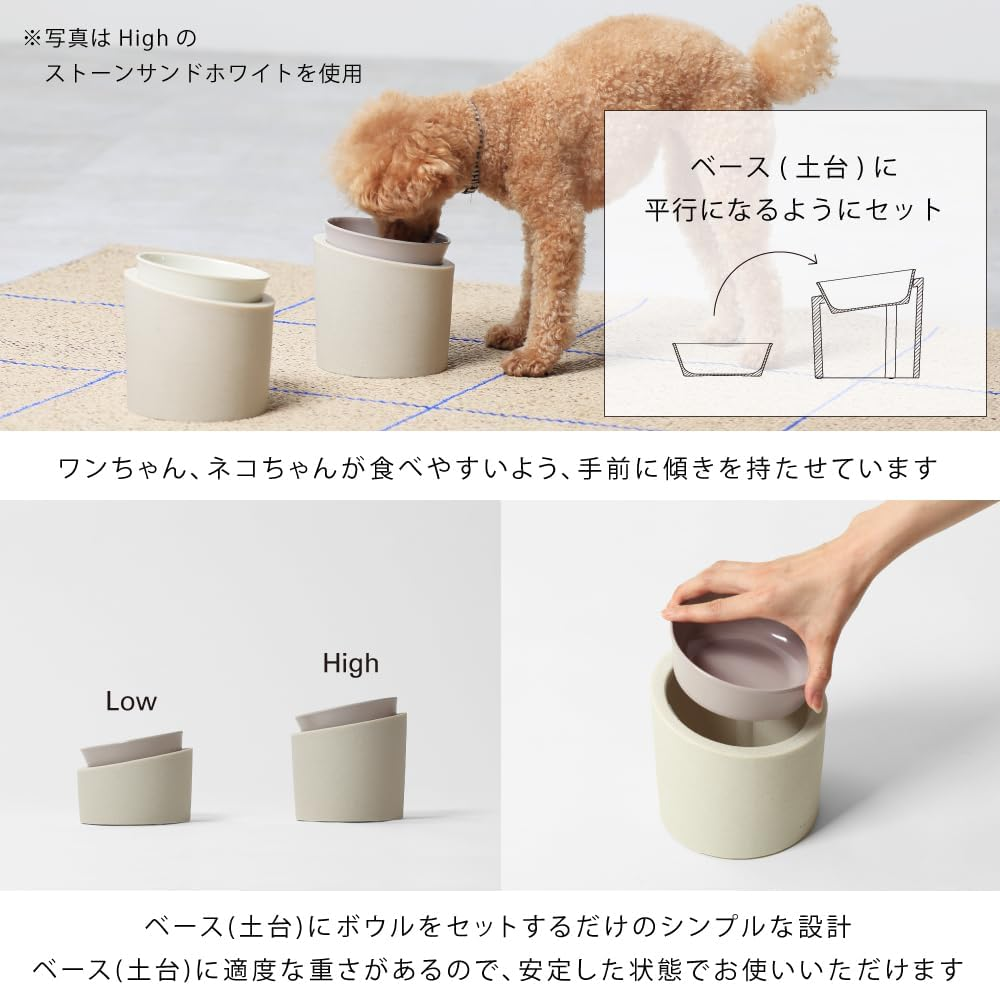 ※写真は High の
ストーンサンドホワイトを使用

ベース ( 土台 ) に
平行になるようにセット

ワンちゃん、ネコちゃんが食べやすいよう、手前に傾きを持たせています

Low

High

ベース(土台)にボウルをセットするだけのシンプルな設計
ベース(土台)に適度な重さがあるので、安定した状態でお使いいただけます