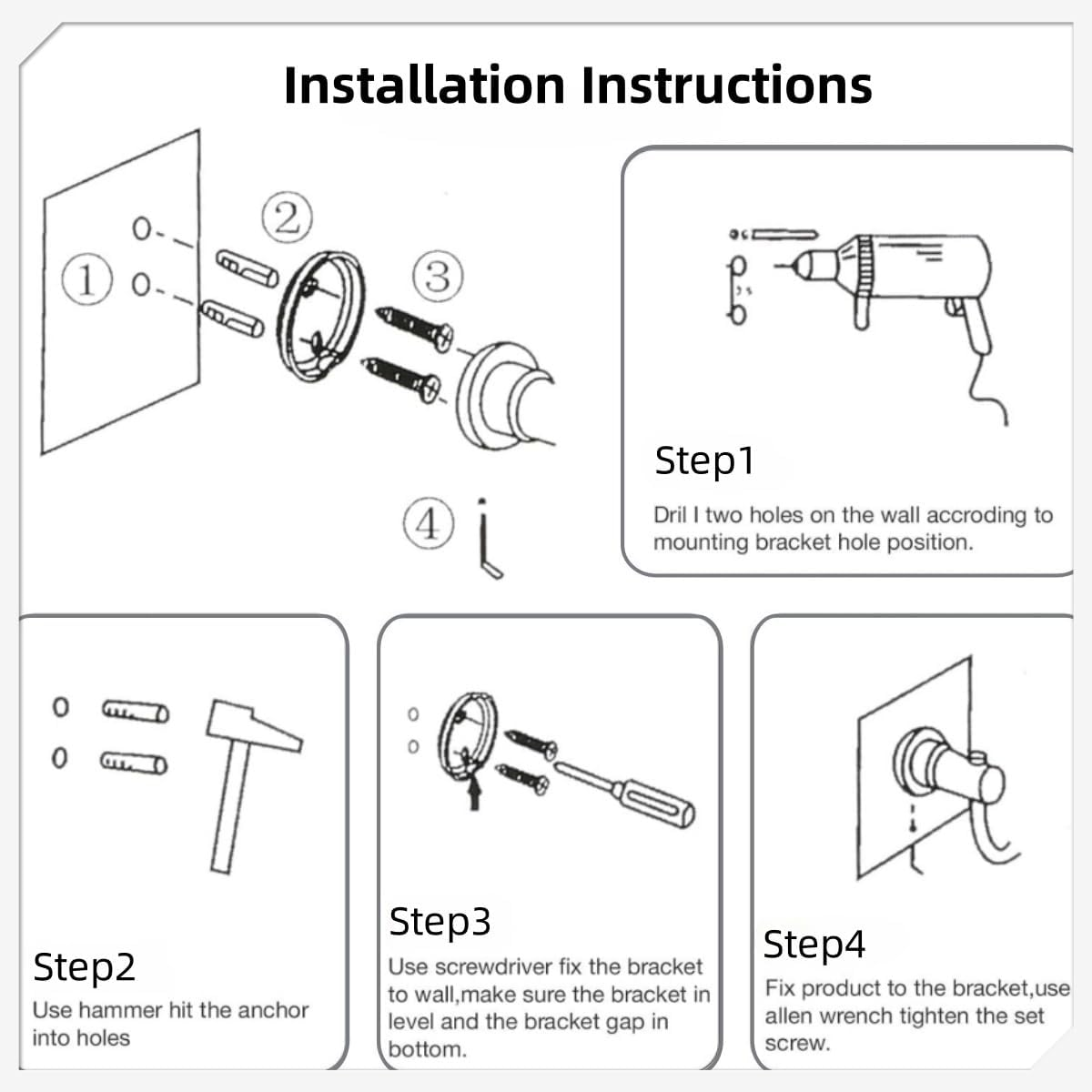 Installation Instructions

①

②

③

④

Step1

Dril l two holes on the wall accroding to mounting bracket hole position.

Step2

Use hammer hit the anchor into holes

Step3

Use screwdriver fix the bracket to wall,make sure the bracket in level and the bracket gap in bottom.

Step4

Fix product to the bracket,use allen wrench tighten the set screw.