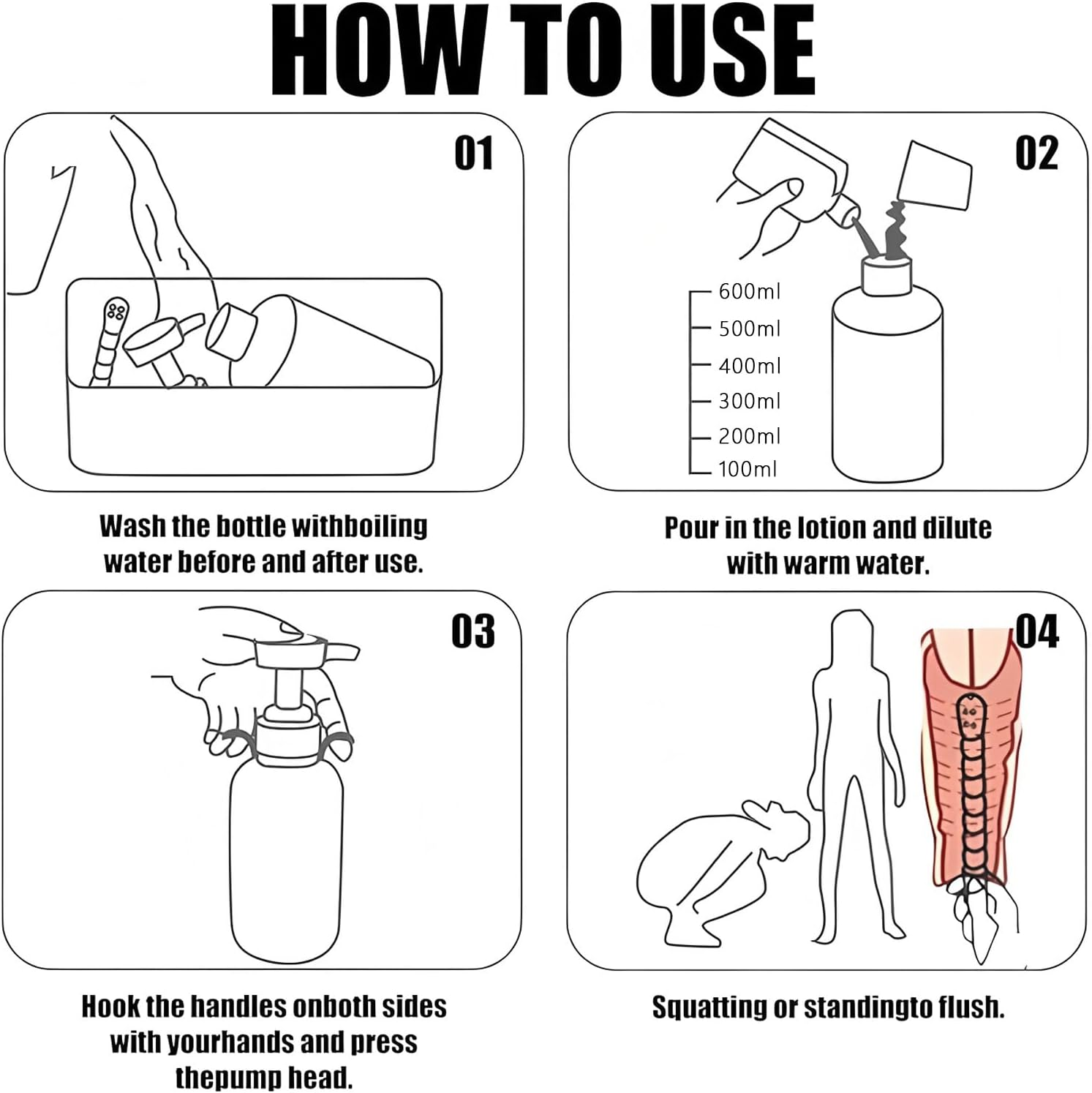 HOW TO USE

01

Wash the bottle withboiling water before and after use.

02

600ml
500ml
400ml
300ml
200ml
100ml

Pour in the lotion and dilute with warm water.

03

Hook the handles onboth sides with yourhands and press thepump head.

04

Squatting or standingto flush.