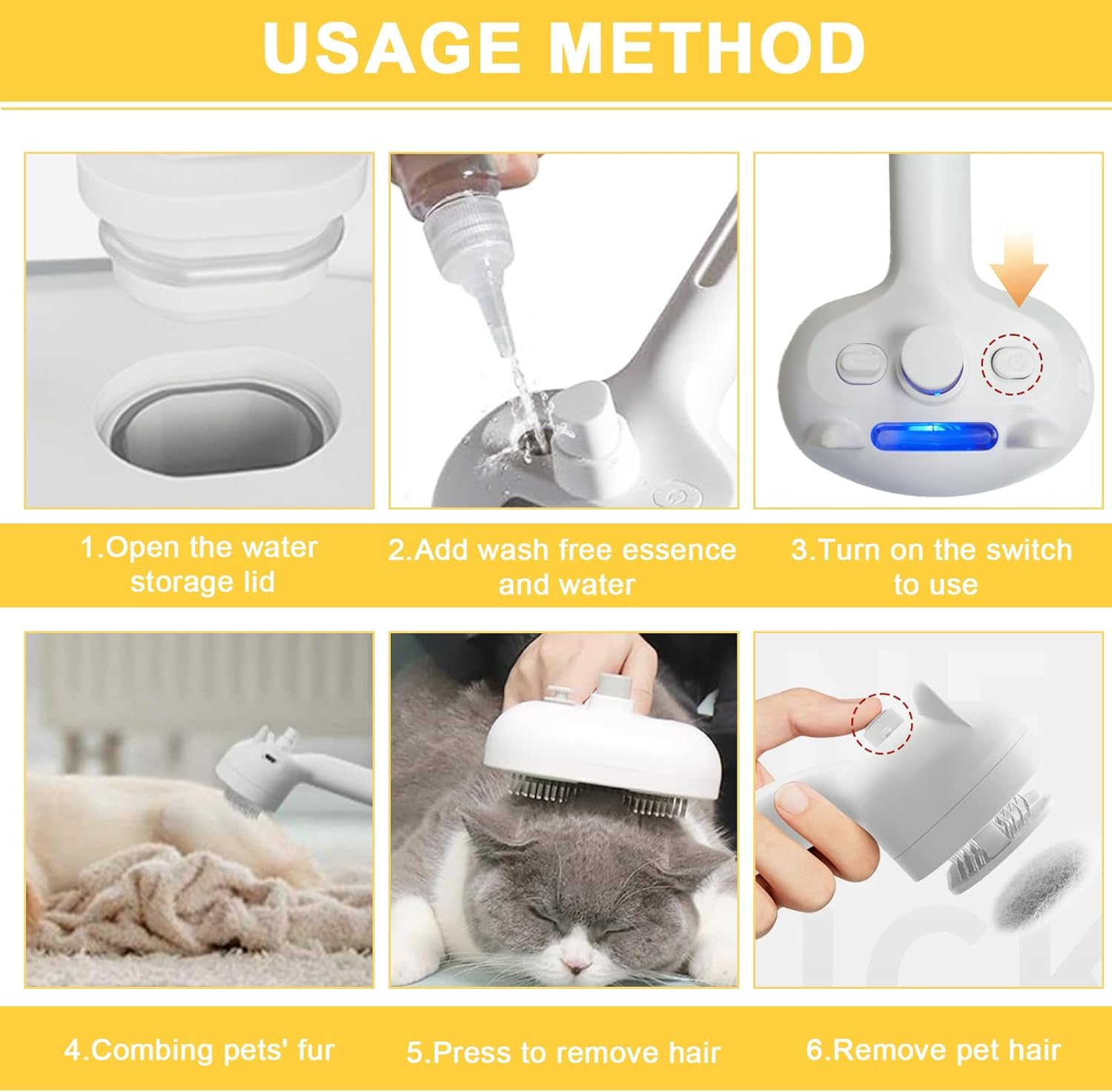 USAGE METHOD

1.Open the water storage lid

2.Add wash free essence and water

3.Turn on the switch to use

4.Combing pets' fur

5.Press to remove hair

6.Remove pet hair