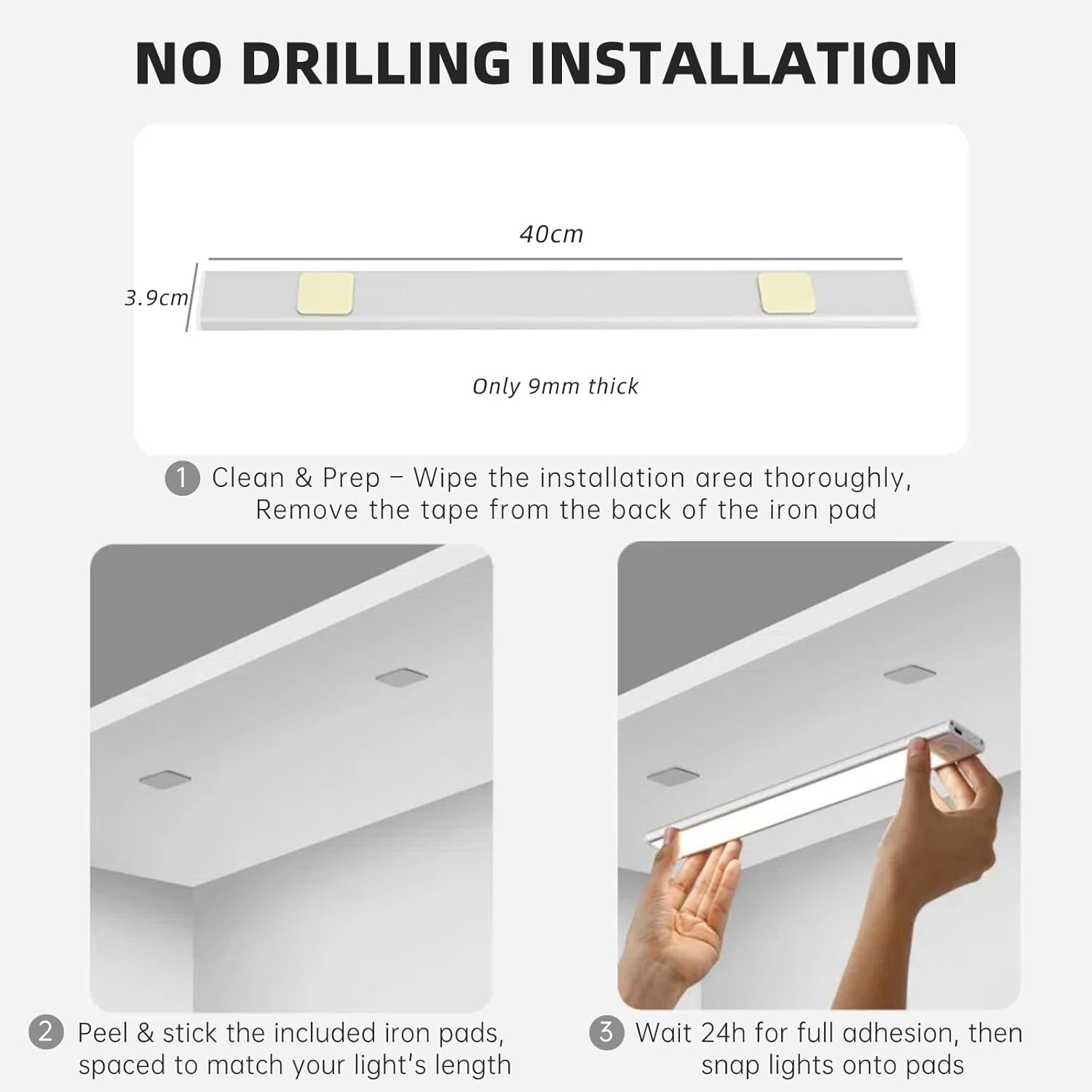 NO DRILLING INSTALLATION

40cm

3.9cm

Only 9mm thick

1 Clean & Prep – Wipe the installation area thoroughly, Remove the tape from the back of the iron pad

2 Peel & stick the included iron pads, spaced to match your light's length

3 Wait 24h for full adhesion, then snap lights onto pads