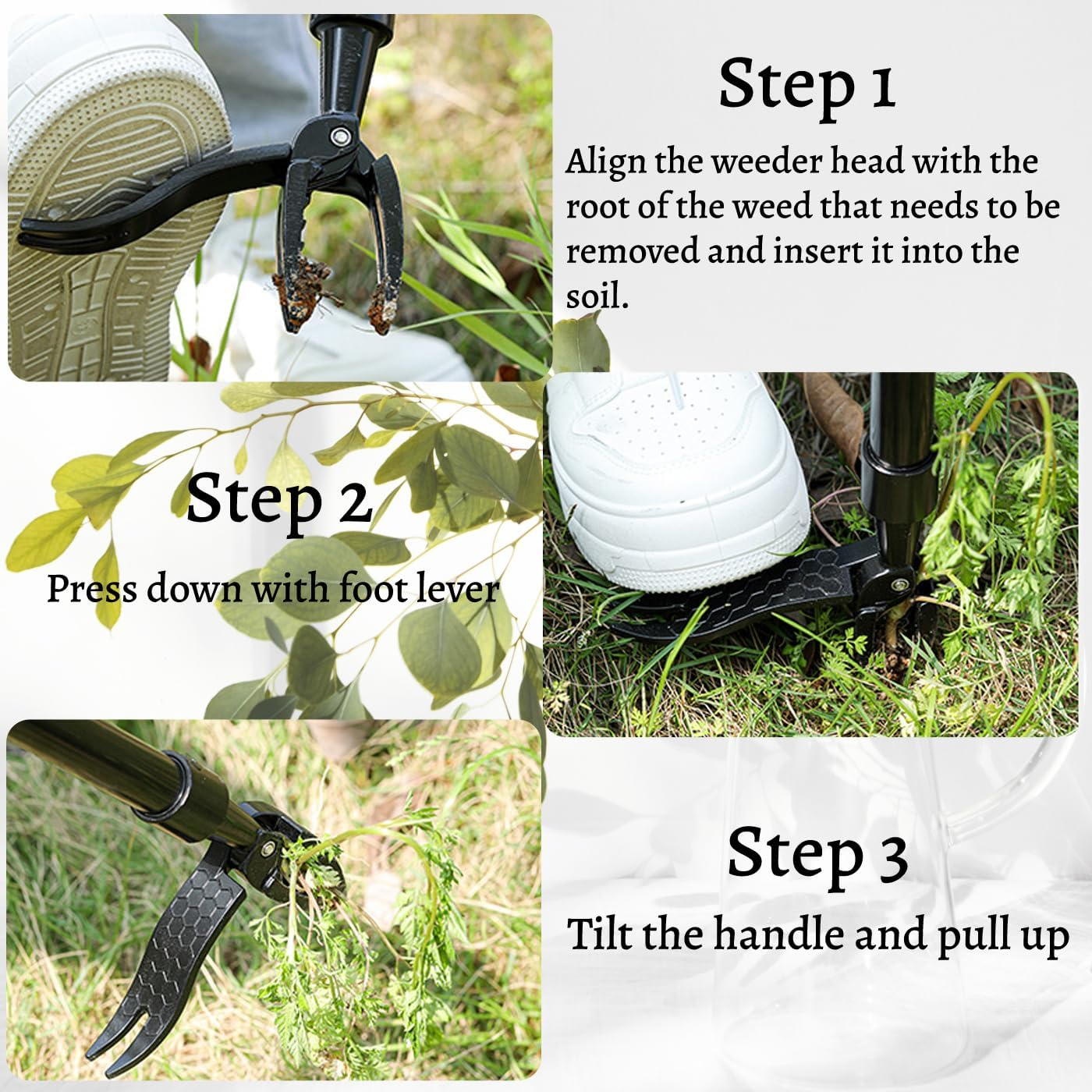 Step 1

Align the weeder head with the root of the weed that needs to be removed and insert it into the soil.

Step 2

Press down with foot lever

Step 3

Tilt the handle and pull up