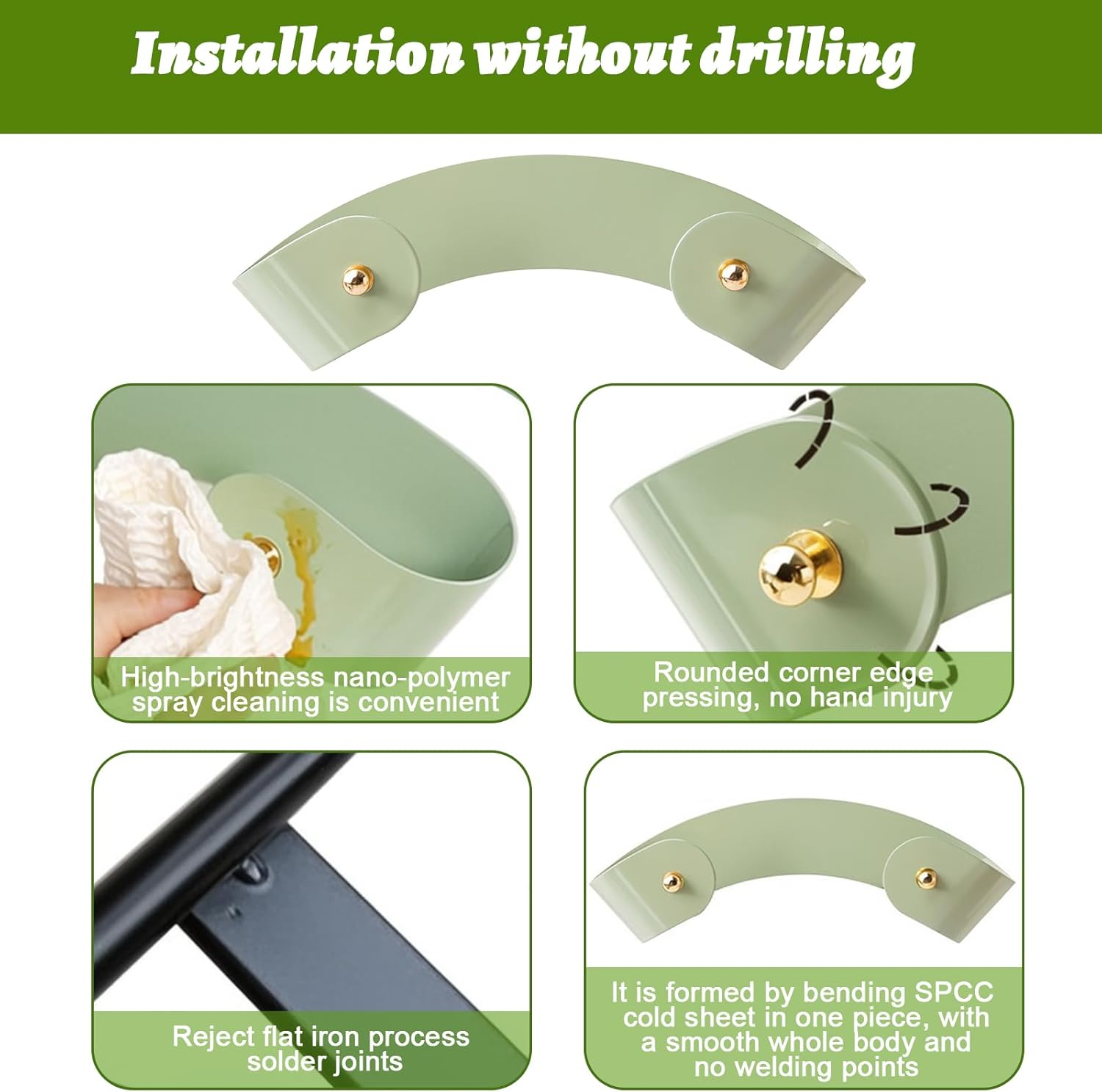 Installation without drilling

High-brightness nano-polymer spray cleaning is convenient

Rounded corner edge pressing, no hand injury

Reject flat iron process solder joints

It is formed by bending SPCC cold sheet in one piece, with a smooth whole body and no welding points