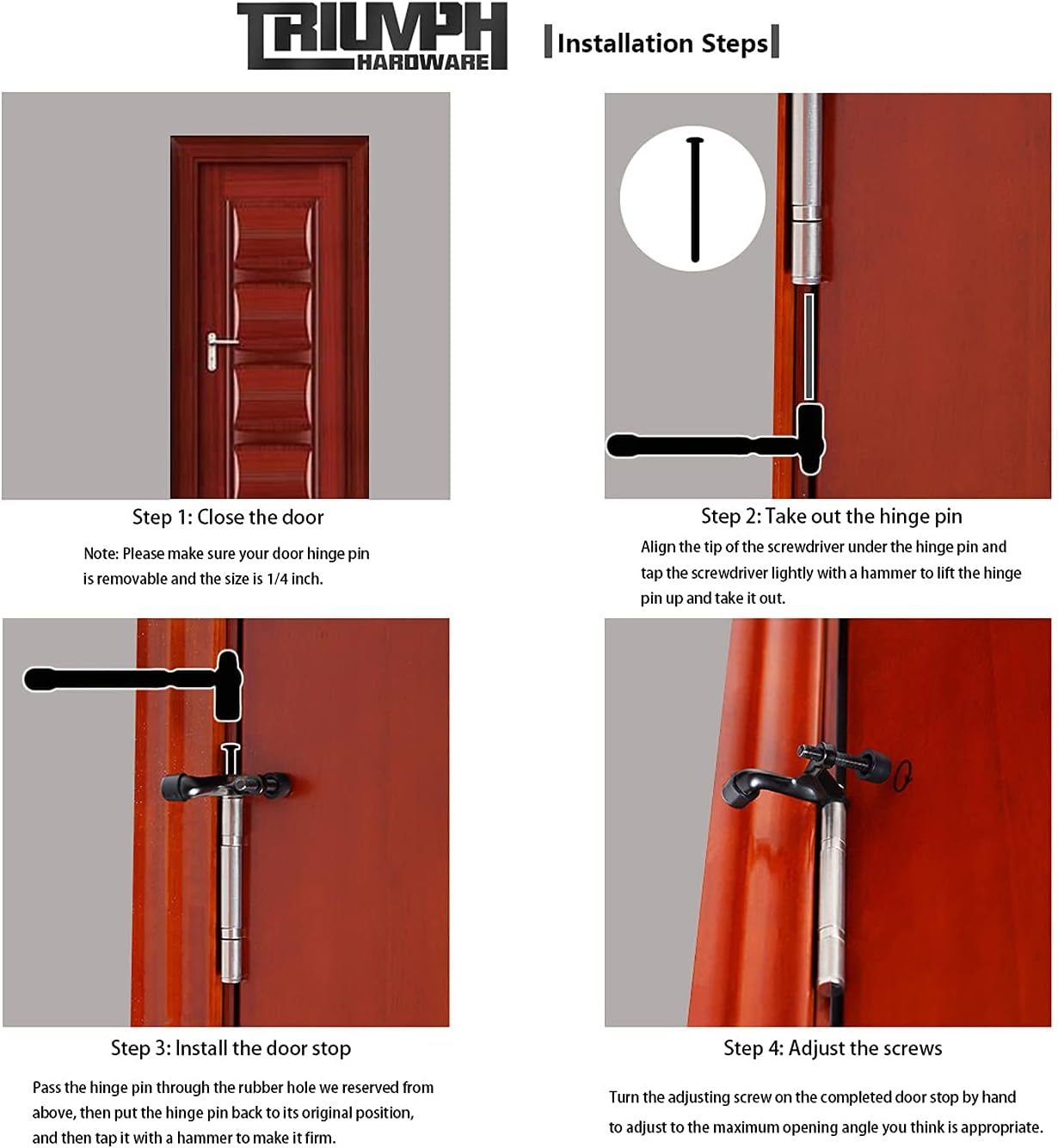 TRIUMPH HARDWARE

Installation Steps

Step 1: Close the door

Note: Please make sure your door hinge pin is removable and the size is 1/4 inch.

Step 2: Take out the hinge pin

Align the tip of the screwdriver under the hinge pin and tap the screwdriver lightly with a hammer to lift the hinge pin up and take it out.

Step 3: Install the door stop

Pass the hinge pin through the rubber hole we reserved from above, then put the hinge pin back to its original position, and then tap it with a hammer to make it firm.

Step 4: Adjust the screws

Turn the adjusting screw on the completed door stop by hand to adjust to the maximum opening angle you think is appropriate.