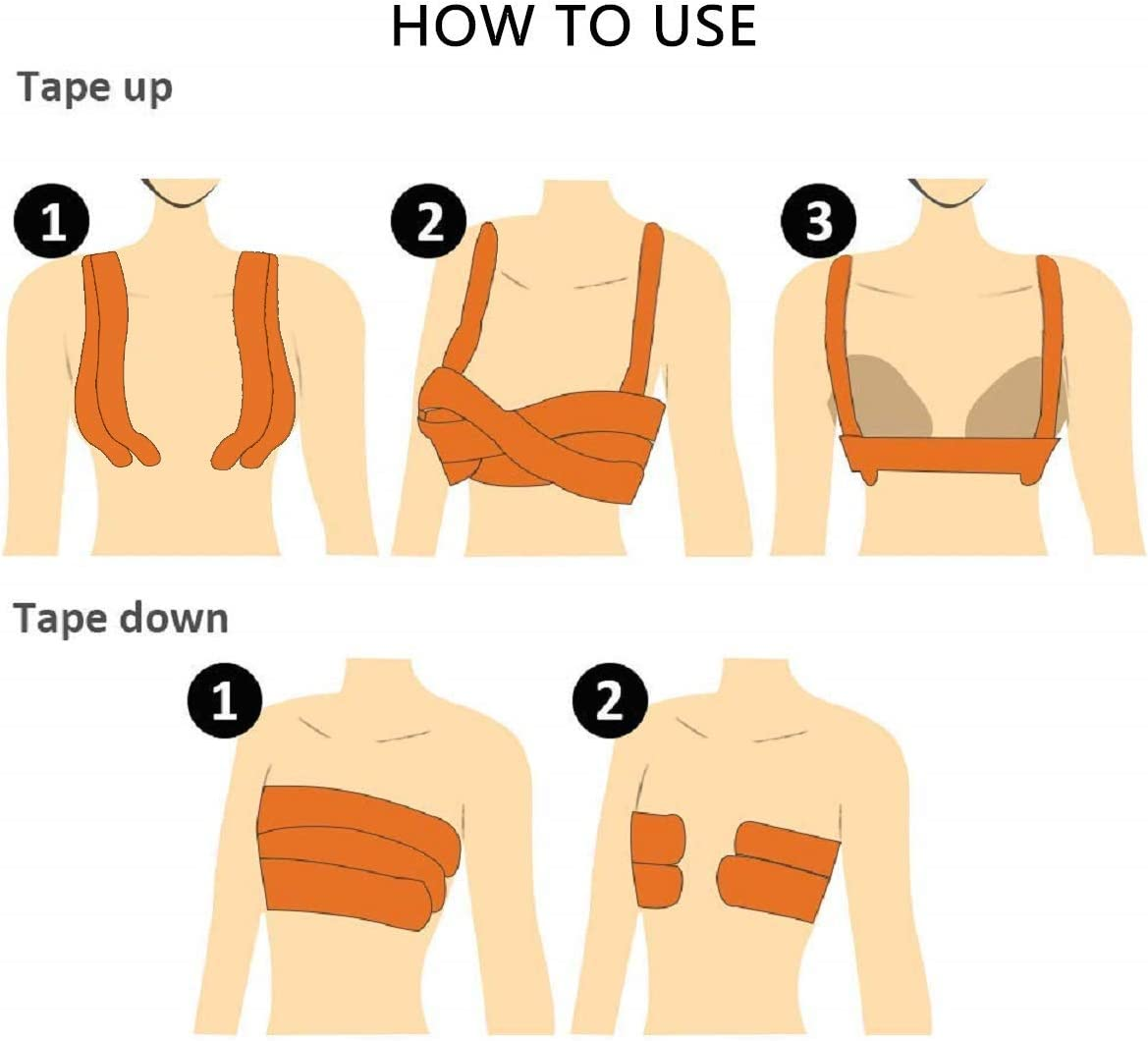 HOW TO USE

Tape up

1

2

3

Tape down

1

2