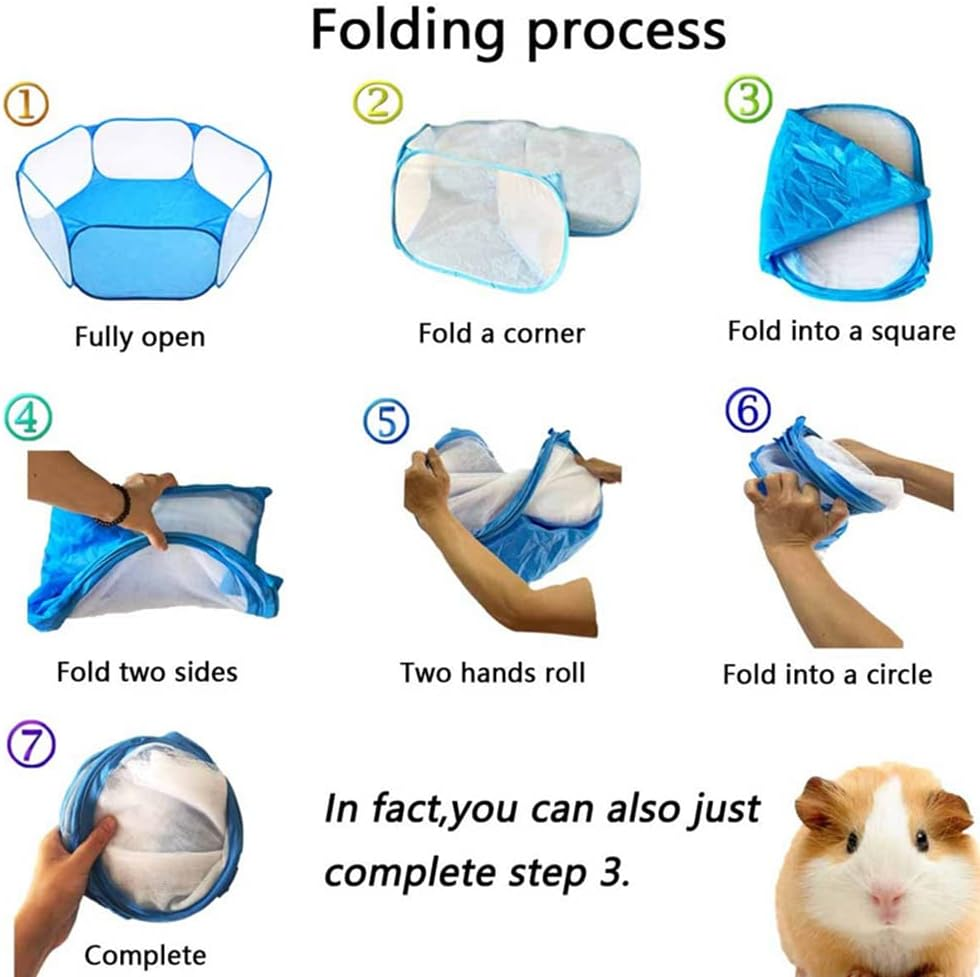 Folding process

①
Fully open

②
Fold a corner

③
Fold into a square

④
Fold two sides

⑤
Two hands roll

⑥
Fold into a circle

⑦
Complete

In fact,you can also just complete step 3.