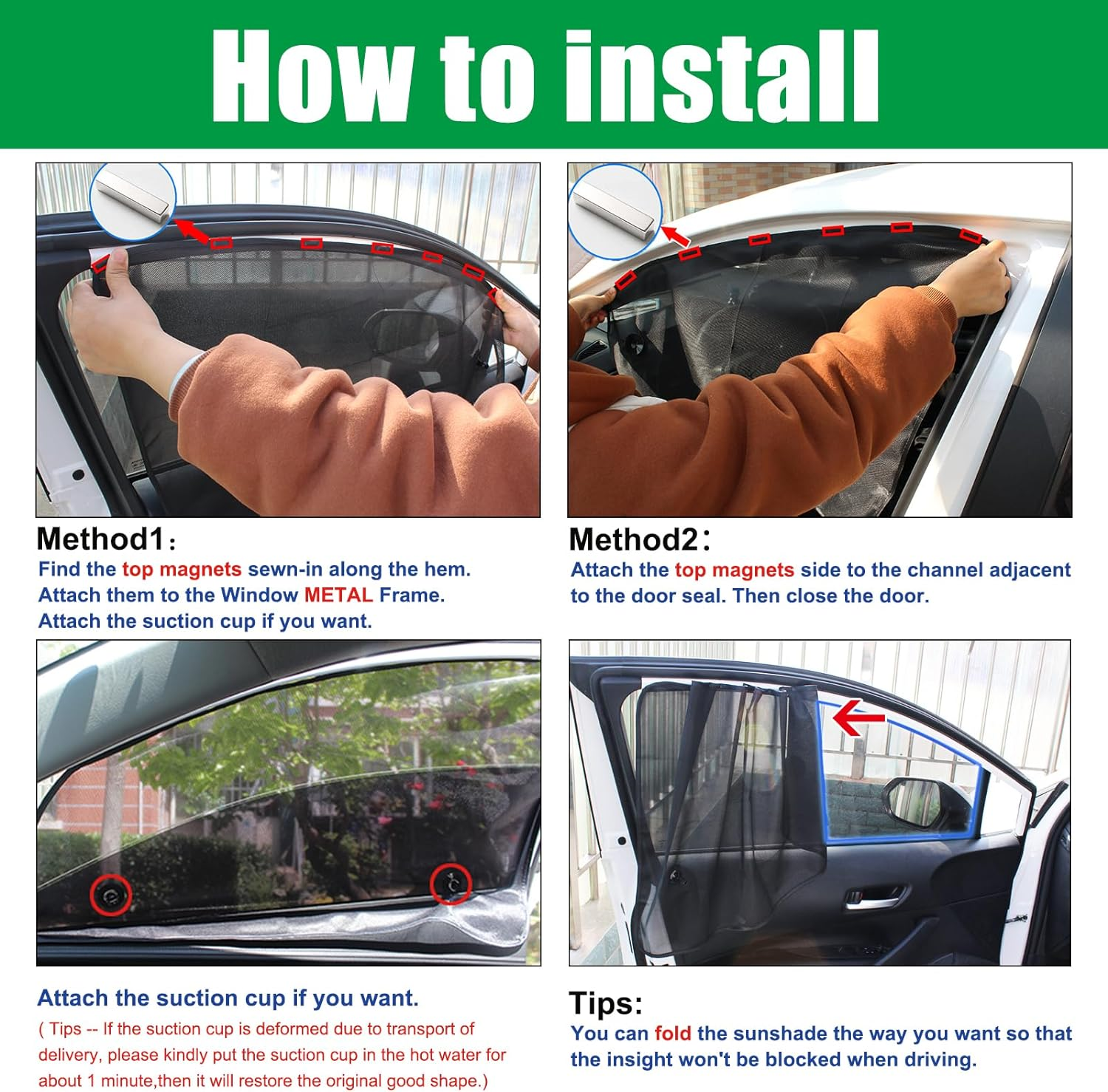 How to install

Method1：
Find the top magnets sewn-in along the hem.
Attach them to the Window METAL Frame.
Attach the suction cup if you want.

Method2：
Attach the top magnets side to the channel adjacent to the door seal. Then close the door.

Attach the suction cup if you want.
( Tips -- If the suction cup is deformed due to transport of delivery, please kindly put the suction cup in the hot water for about 1 minute,then it will restore the original good shape.)

Tips:
You can fold the sunshade the way you want so that the insight won't be blocked when driving.