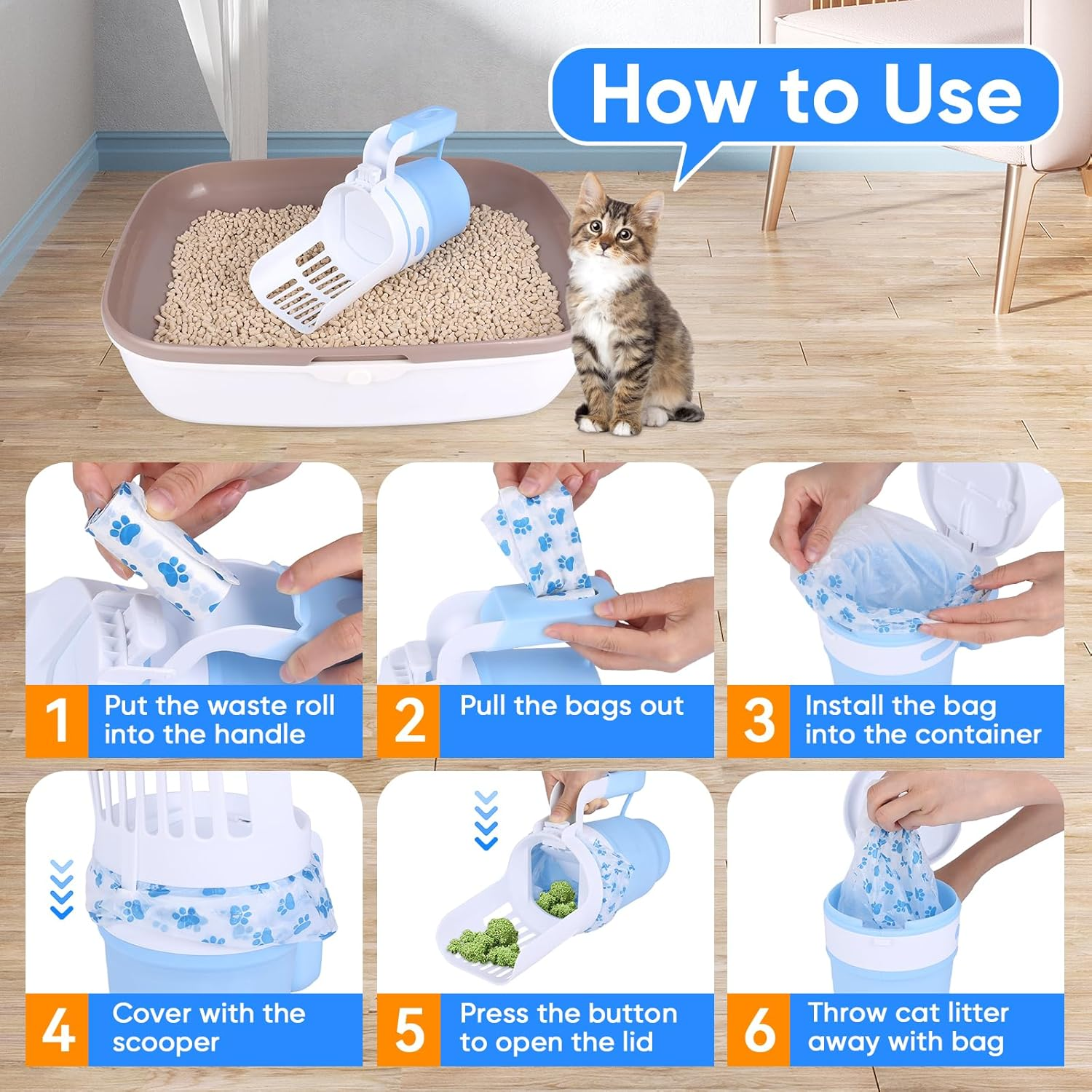 How to Use

1 Put the waste roll into the handle

2 Pull the bags out

3 Install the bag into the container

4 Cover with the scooper

5 Press the button to open the lid

6 Throw cat litter away with bag