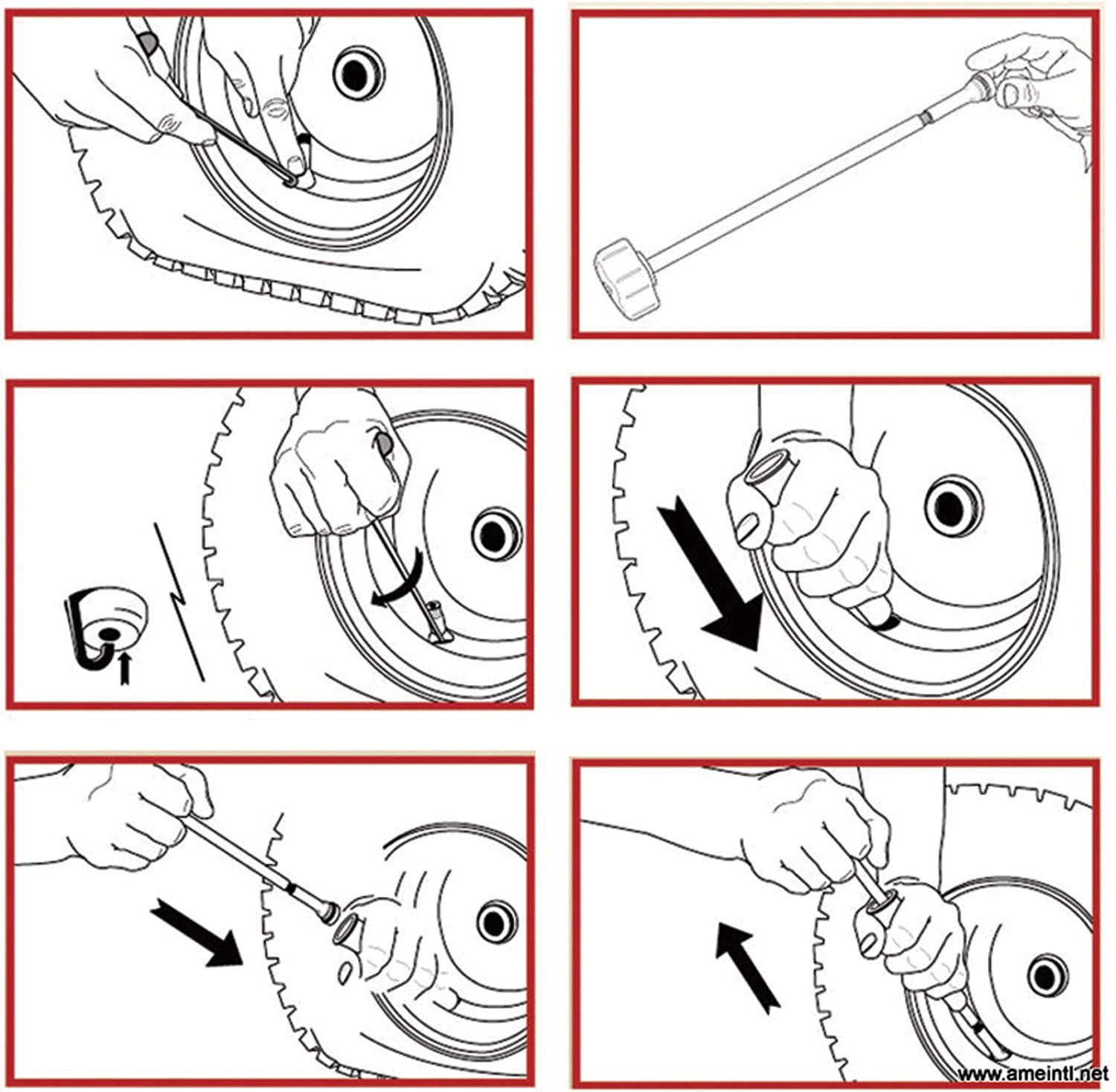 www.ameintl.net