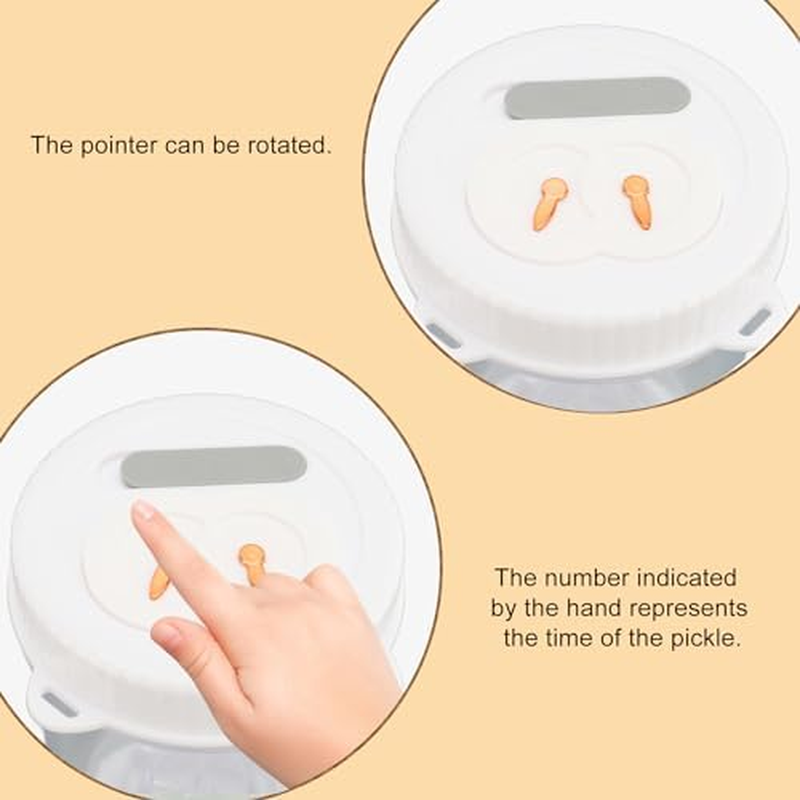 The pointer can be rotated.

The number indicated by the hand represents the time of the pickle.