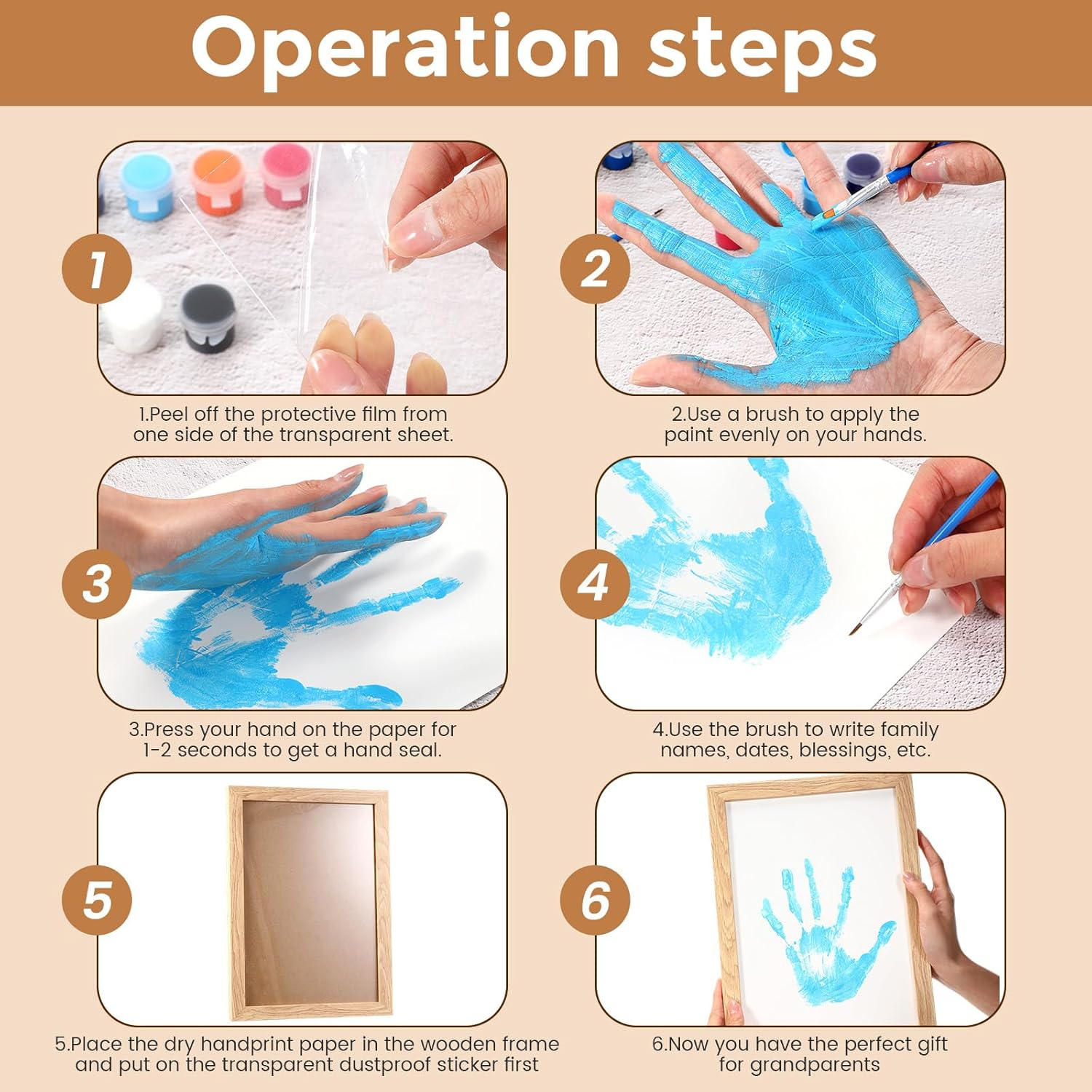 Operation steps

1

1.Peel off the protective film from one side of the transparent sheet.

2

2.Use a brush to apply the paint evenly on your hands.

3

3.Press your hand on the paper for 1-2 seconds to get a hand seal.

4

4.Use the brush to write family names, dates, blessings, etc.

5

5.Place the dry handprint paper in the wooden frame and put on the transparent dustproof sticker first

6

6.Now you have the perfect gift for grandparents