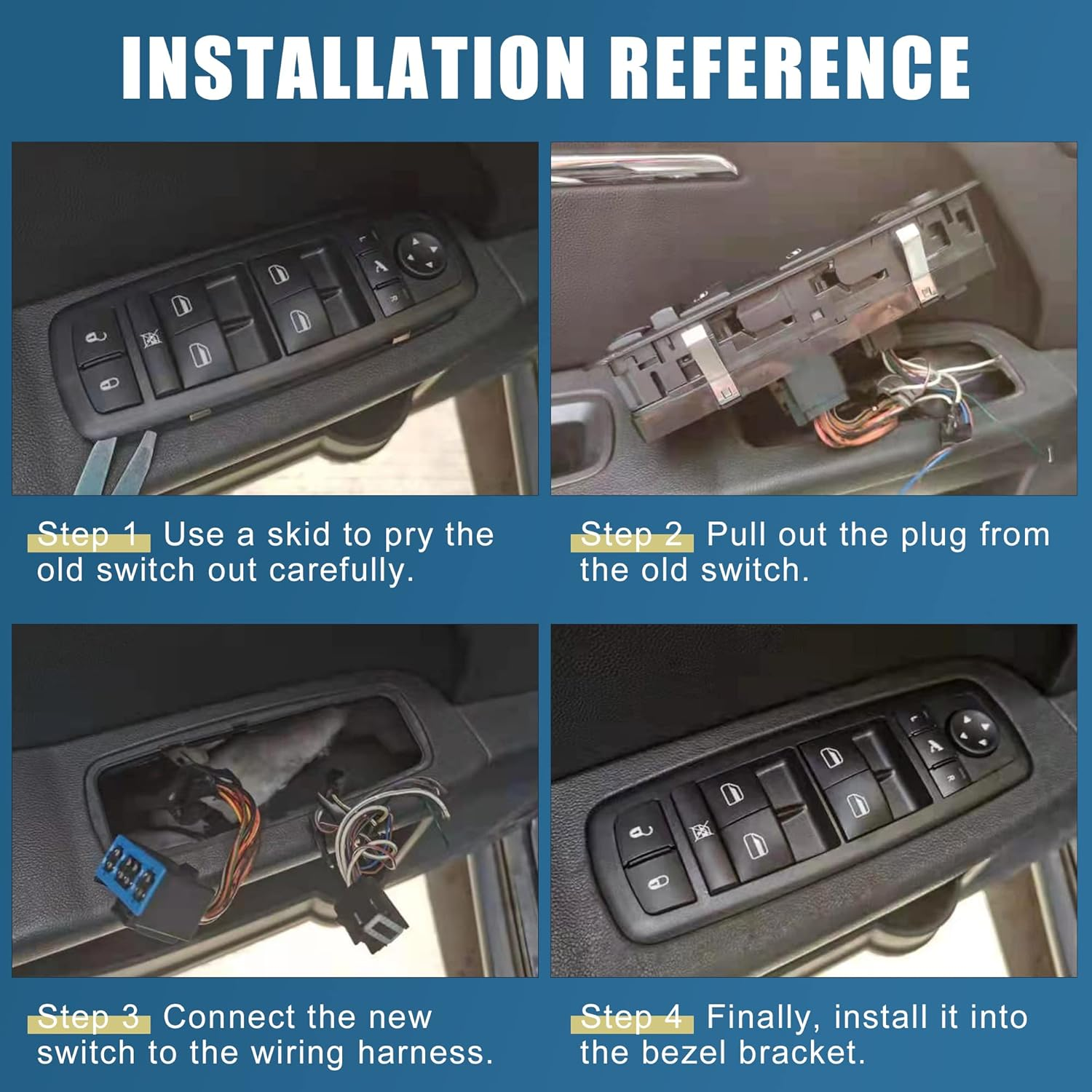 INSTALLATION REFERENCE

Step 1 Use a skid to pry the old switch out carefully.

Step 2 Pull out the plug from the old switch.

Step 3 Connect the new switch to the wiring harness.

Step 4 Finally, install it into the bezel bracket.